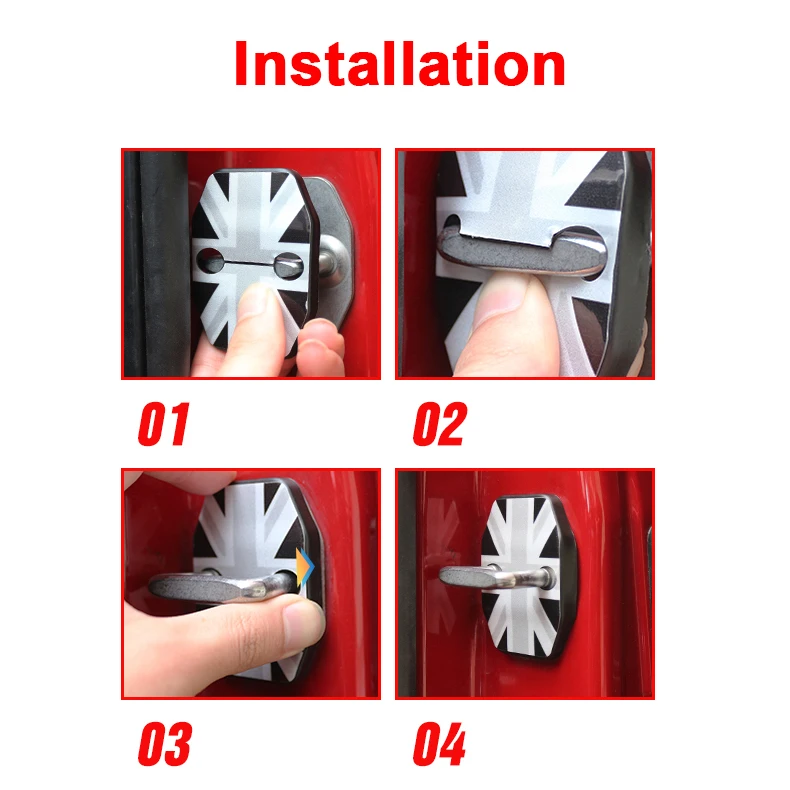 Installation

01

02

03

04