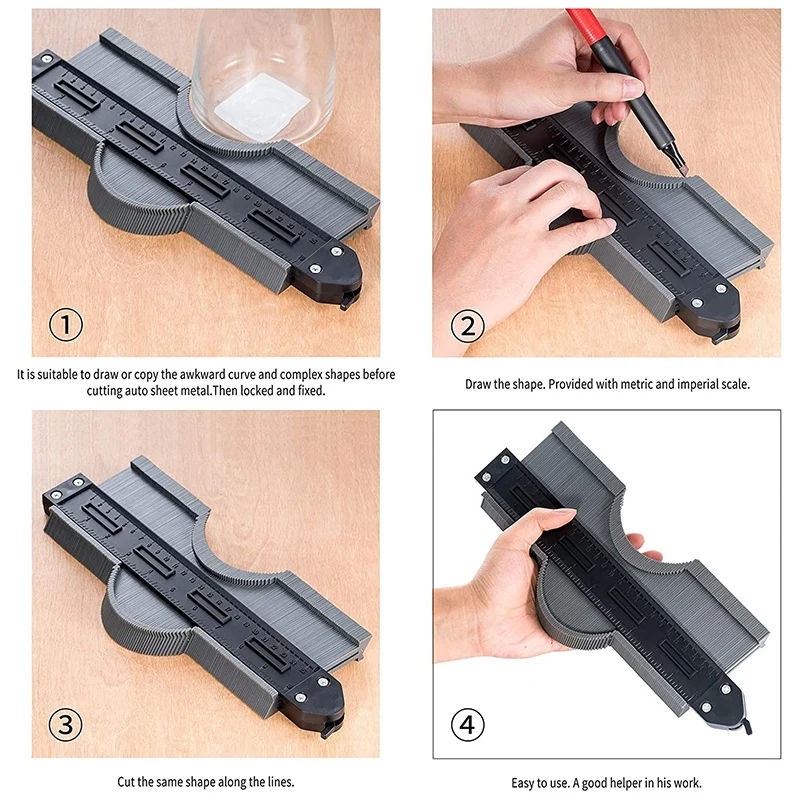 ①

It is suitable to draw or copy the awkward curve and complex shapes before cutting auto sheet metal.Then locked and fixed.

②

Draw the shape. Provided with metric and imperial scale.

③

Cut the same shape along the lines.

④

Easy to use. A good helper in his work.