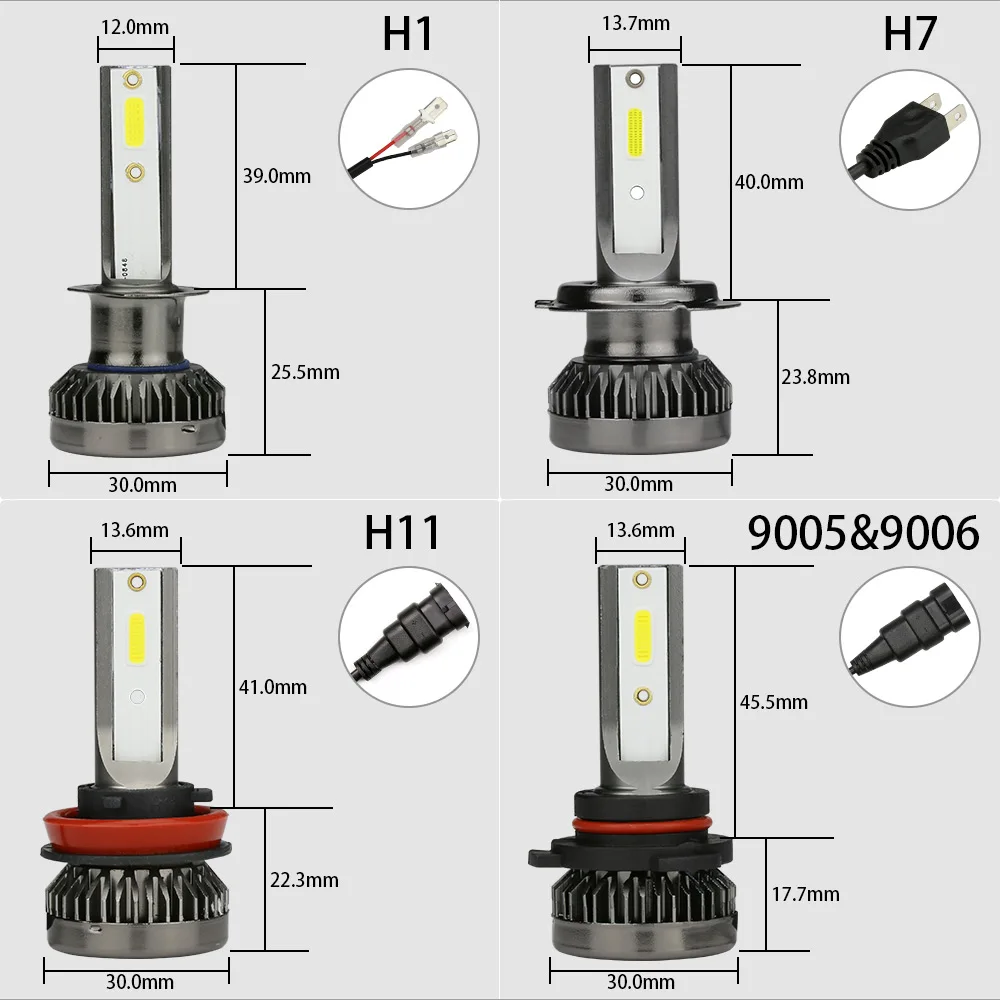 12.0mm
H1
39.0mm
25.5mm
30.0mm

13.7mm
H7
40.0mm
23.8mm
30.0mm

13.6mm
H11
41.0mm
22.3mm
30.0mm

13.6mm
9005&9006
45.5mm
17.7mm
30.0mm