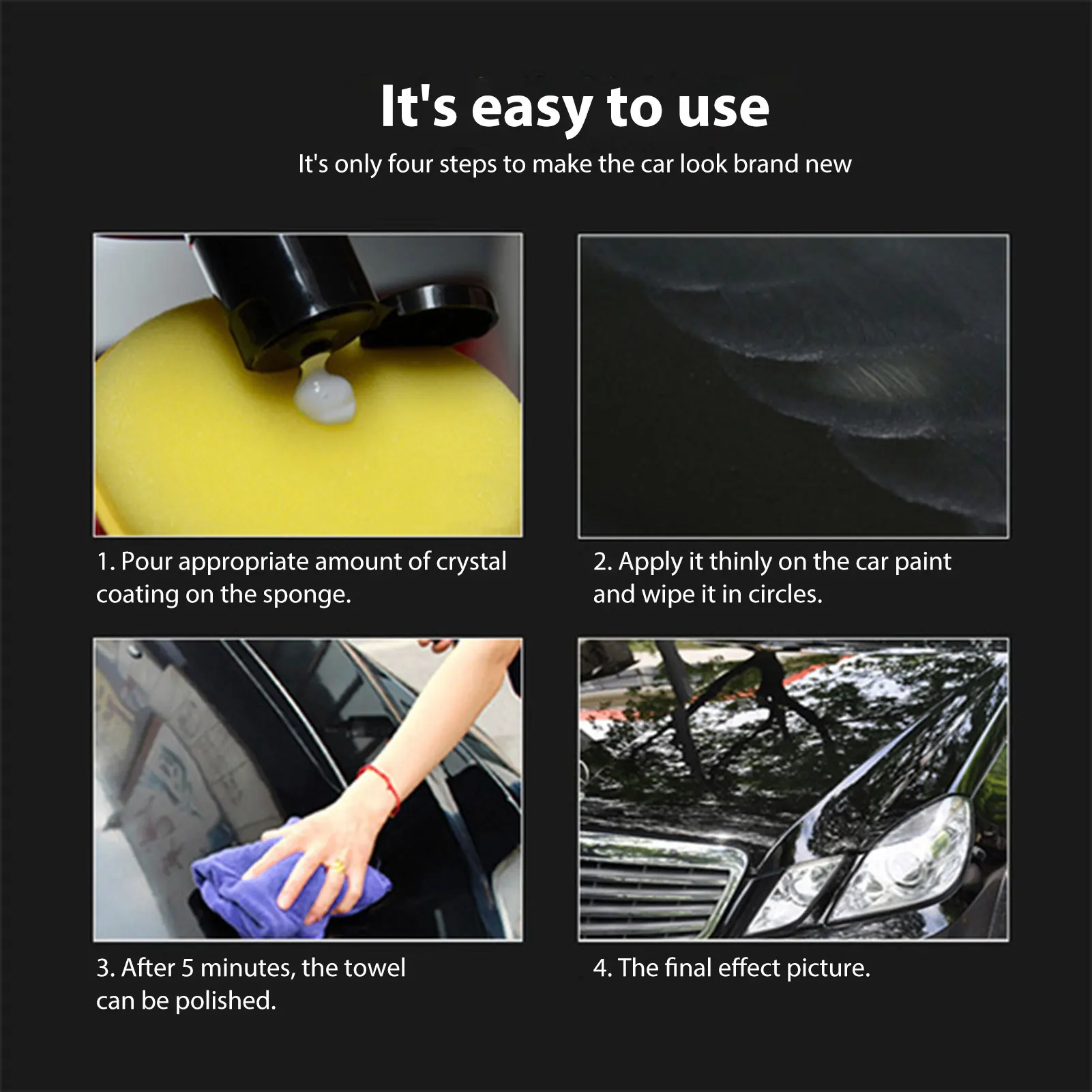 It's easy to use

It's only four steps to make the car look brand new

1. Pour appropriate amount of crystal coating on the sponge.

2. Apply it thinly on the car paint and wipe it in circles.

3. After 5 minutes, the towel can be polished.

4. The final effect picture.