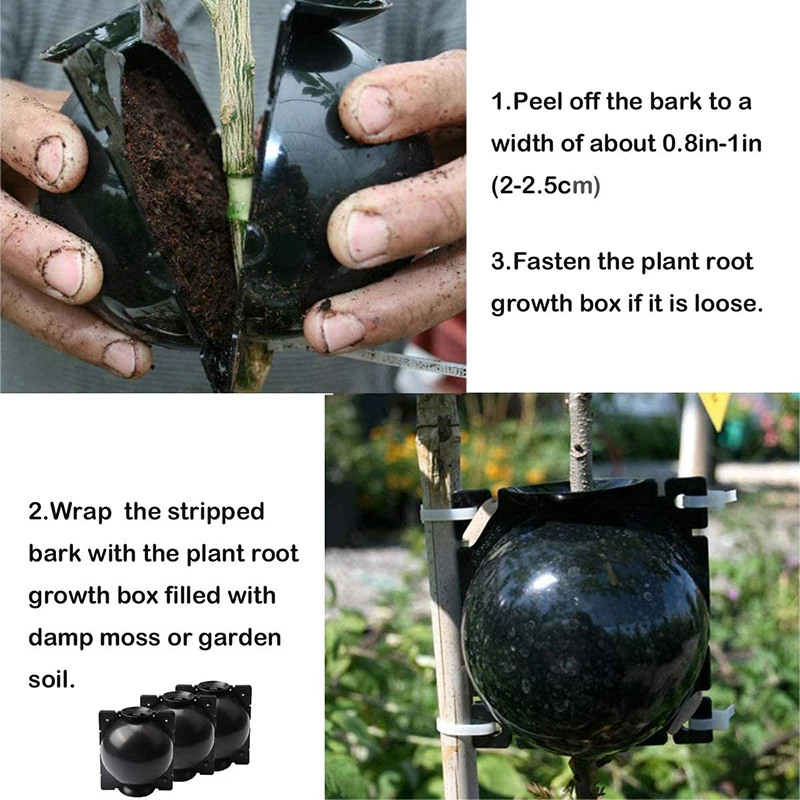 1.Peel off the bark to a width of about 0.8in-1in (2-2.5cm)

3.Fasten the plant root growth box if it is loose.

2.Wrap  the stripped bark with the plant root growth box filled with damp moss or garden soil.