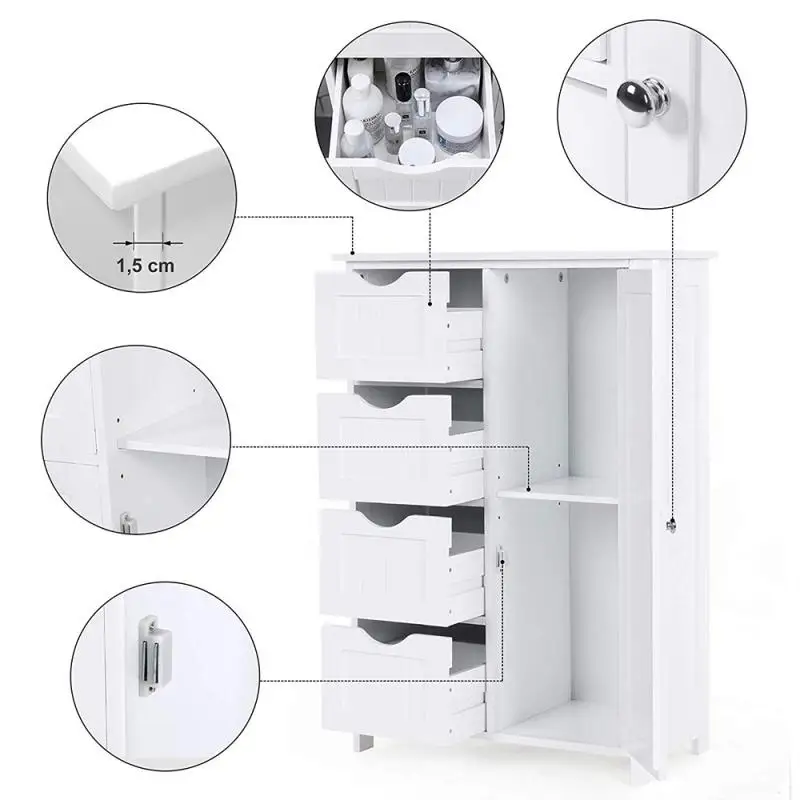 1,5 cm