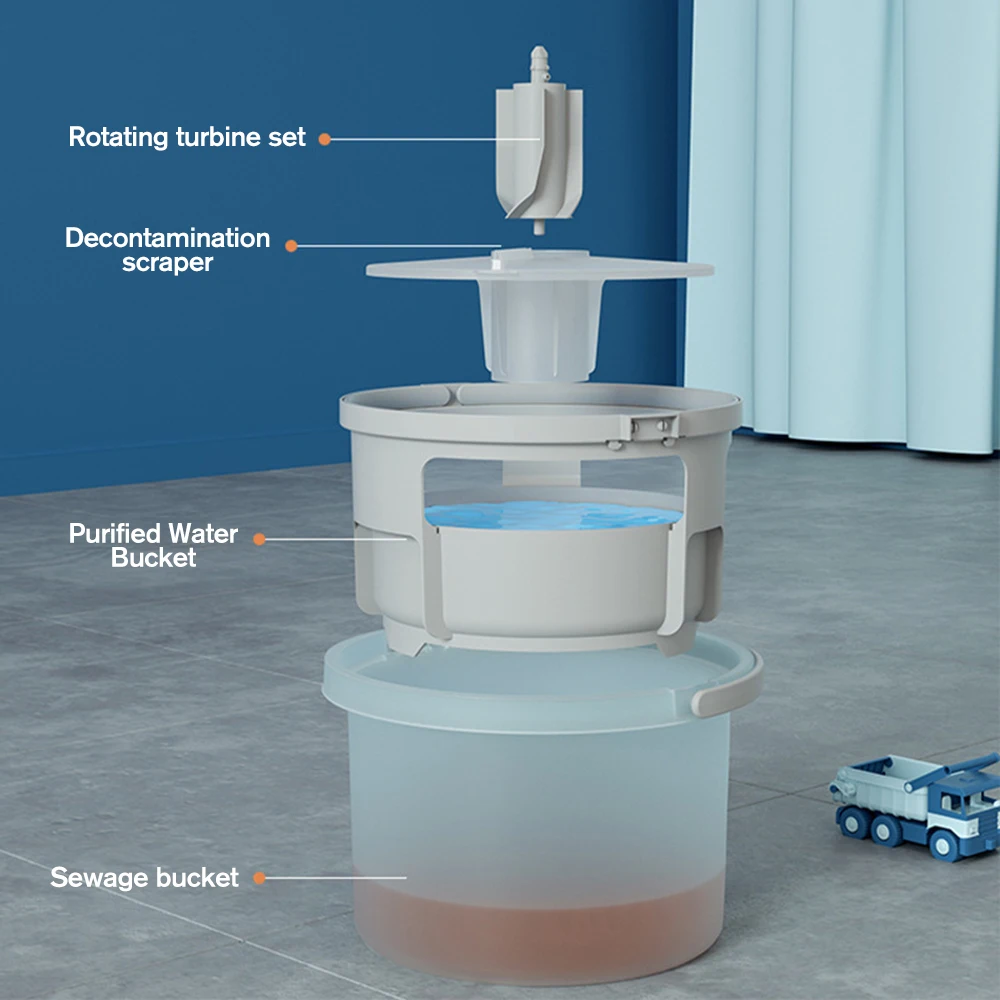 Rotating turbine set

Decontamination scraper

Purified Water Bucket

Sewage bucket