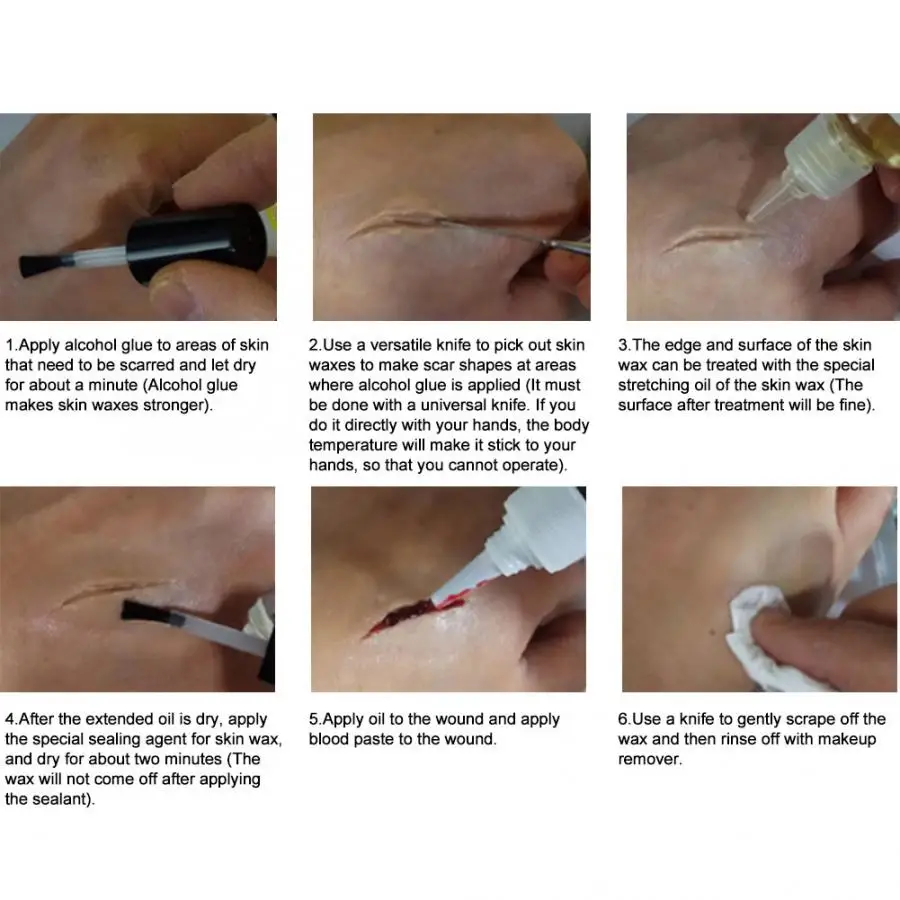 1.Apply alcohol glue to areas of skin that need to be scarred and let dry for about a minute (Alcohol glue makes skin waxes stronger).

2.Use a versatile knife to pick out skin waxes to make scar shapes at areas where alcohol glue is applied (It must be done with a universal knife. If you do it directly with your hands, the body temperature will make it stick to your hands, so that you cannot operate).

3.The edge and surface of the skin wax can be treated with the special stretching oil of the skin wax (The surface after treatment will be fine).

4.After the extended oil is dry, apply the special sealing agent for skin wax, and dry for about two minutes (The wax will not come off after applying the sealant).

5.Apply oil to the wound and apply blood paste to the wound.

6.Use a knife to gently scrape off the wax and then rinse off with makeup remover.