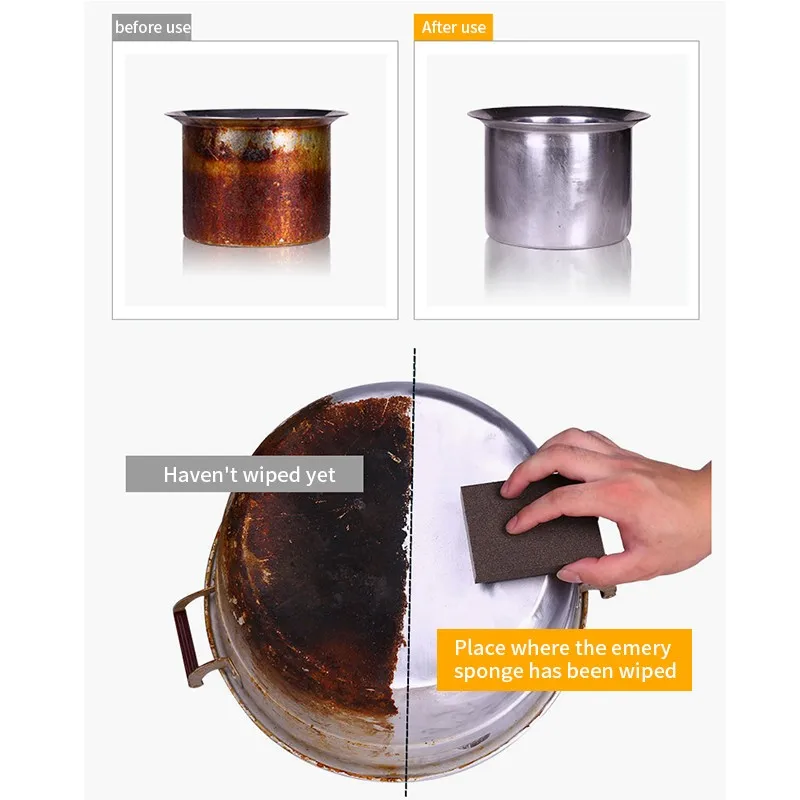 before use

After use

Haven't wiped yet

Place where the emery sponge has been wiped