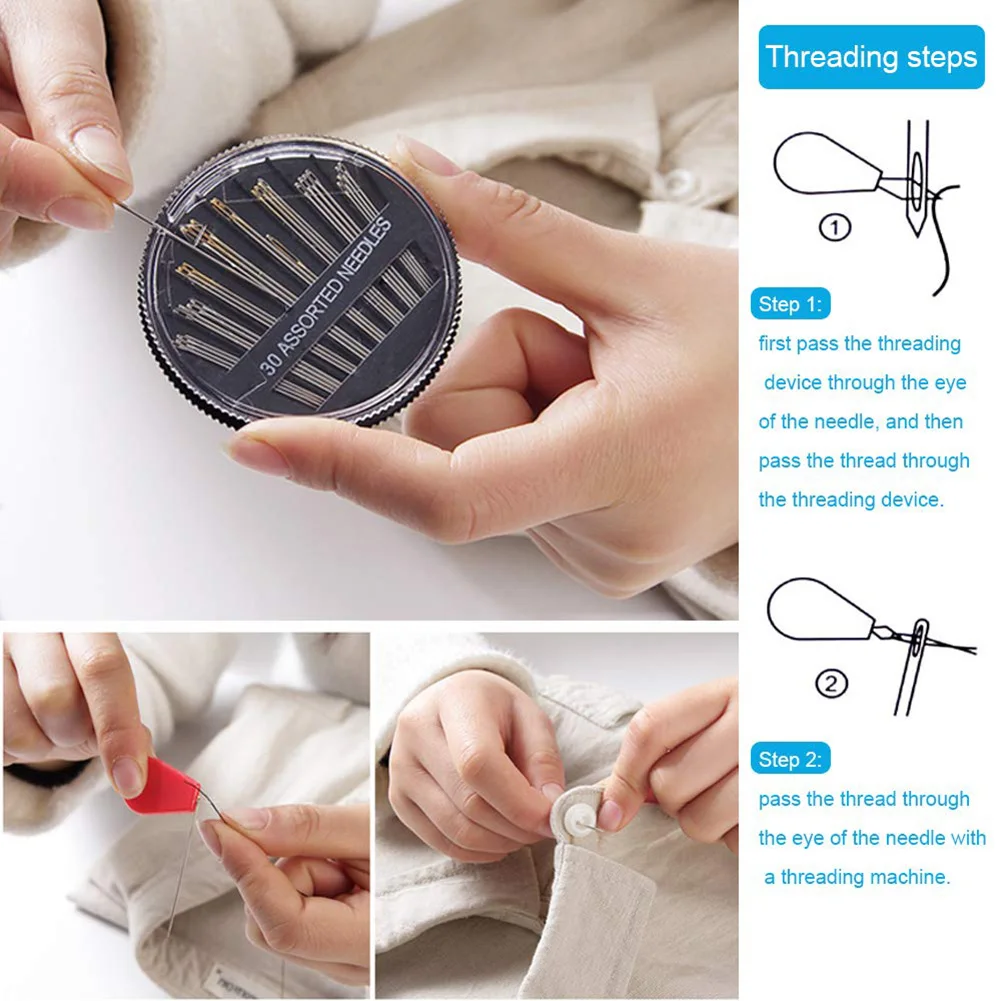 30 ASSORTED NEEDLES

Threading steps

①

Step 1:

first pass the threading device through the eye of the needle, and then pass the thread through the threading device.

②

Step 2:

pass the thread through the eye of the needle with a threading machine.