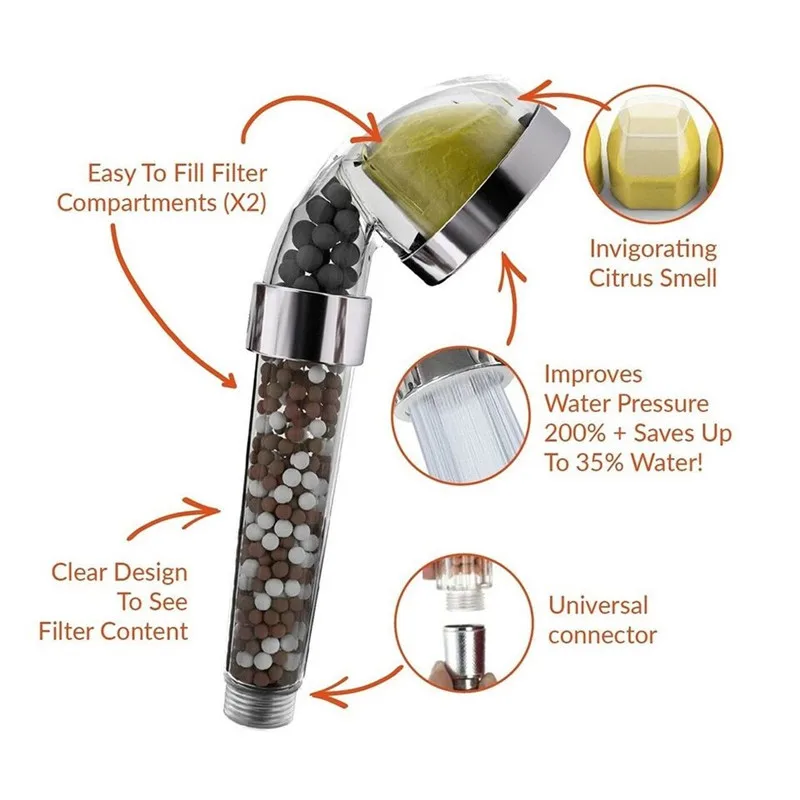 Easy To Fill Filter Compartments (X2)

Invigorating Citrus Smell

Improves Water Pressure 200% + Saves Up To 35% Water!

Clear Design To See Filter Content

Universal connector