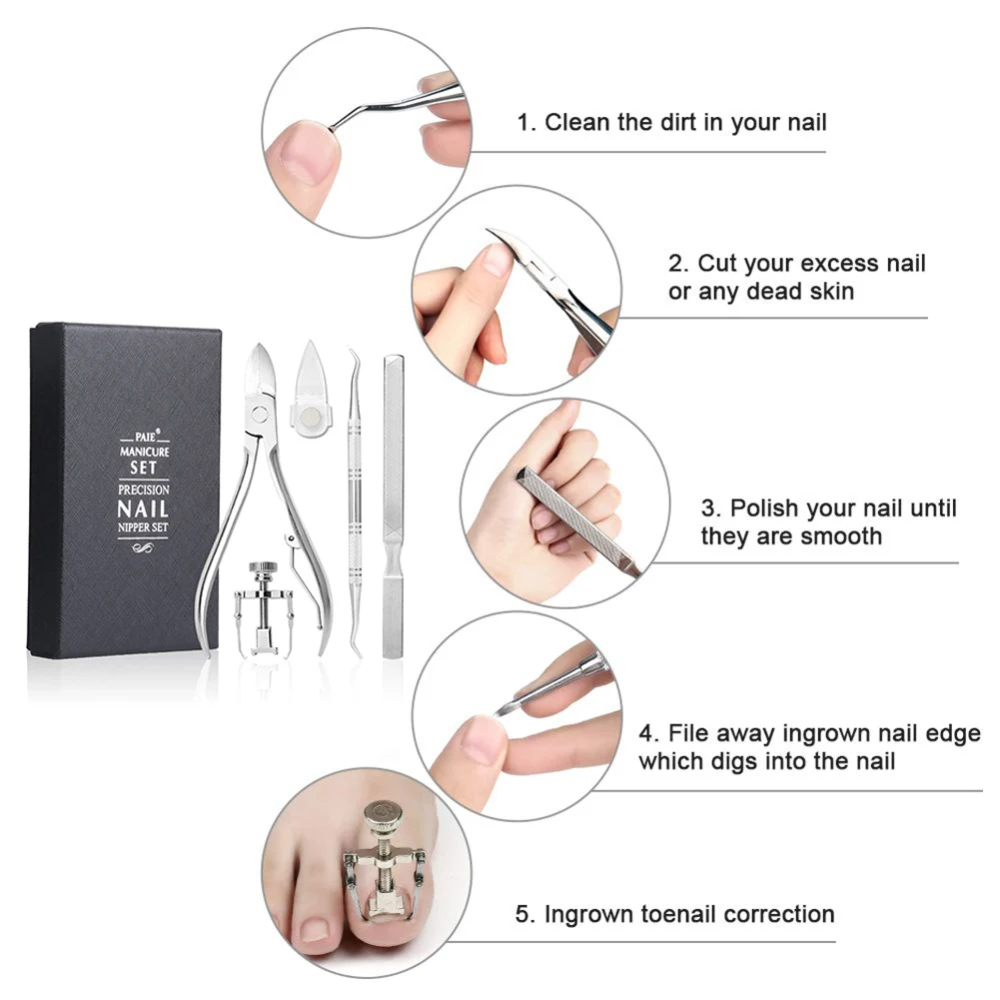 PAIE®
MANICURE
SET
PRECISION
NAIL
NIPPER SET

1. Clean the dirt in your nail

2. Cut your excess nail or any dead skin

3. Polish your nail until they are smooth

4. File away ingrown nail edge which digs into the nail

5. Ingrown toenail correction