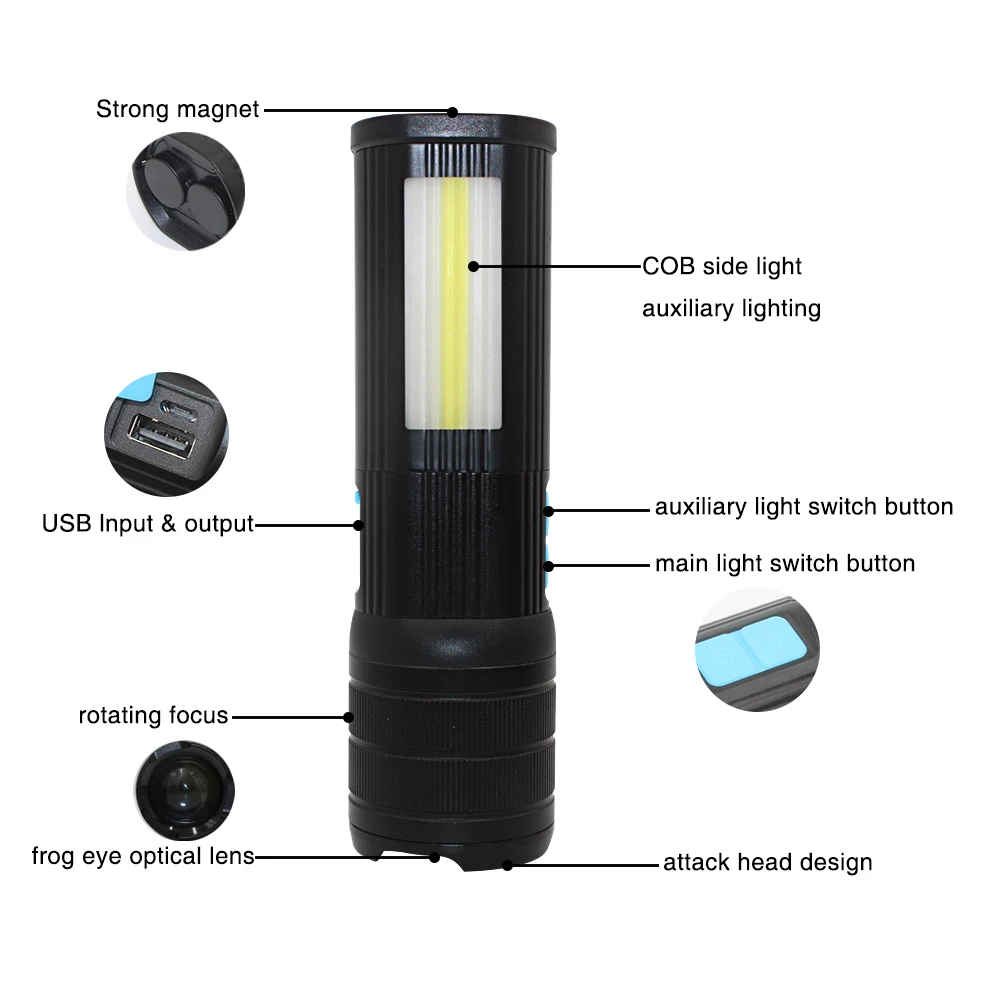 Strong magnet

COB side light
auxiliary lighting

USB Input & output

auxiliary light switch button

main light switch button

rotating focus

frog eye optical lens

attack head design