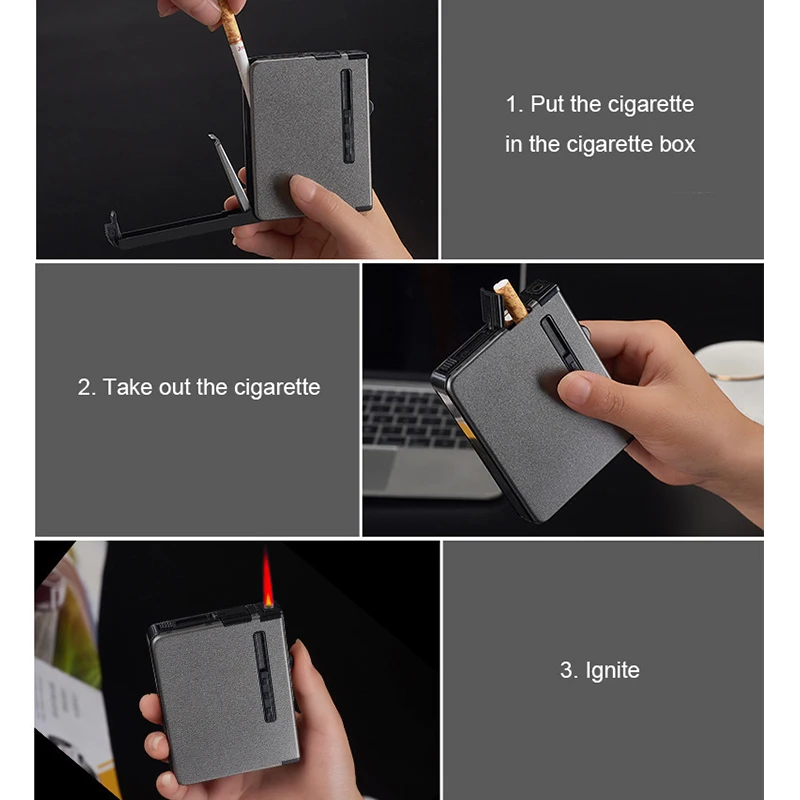 1. Put the cigarette in the cigarette box

2. Take out the cigarette

3. Ignite