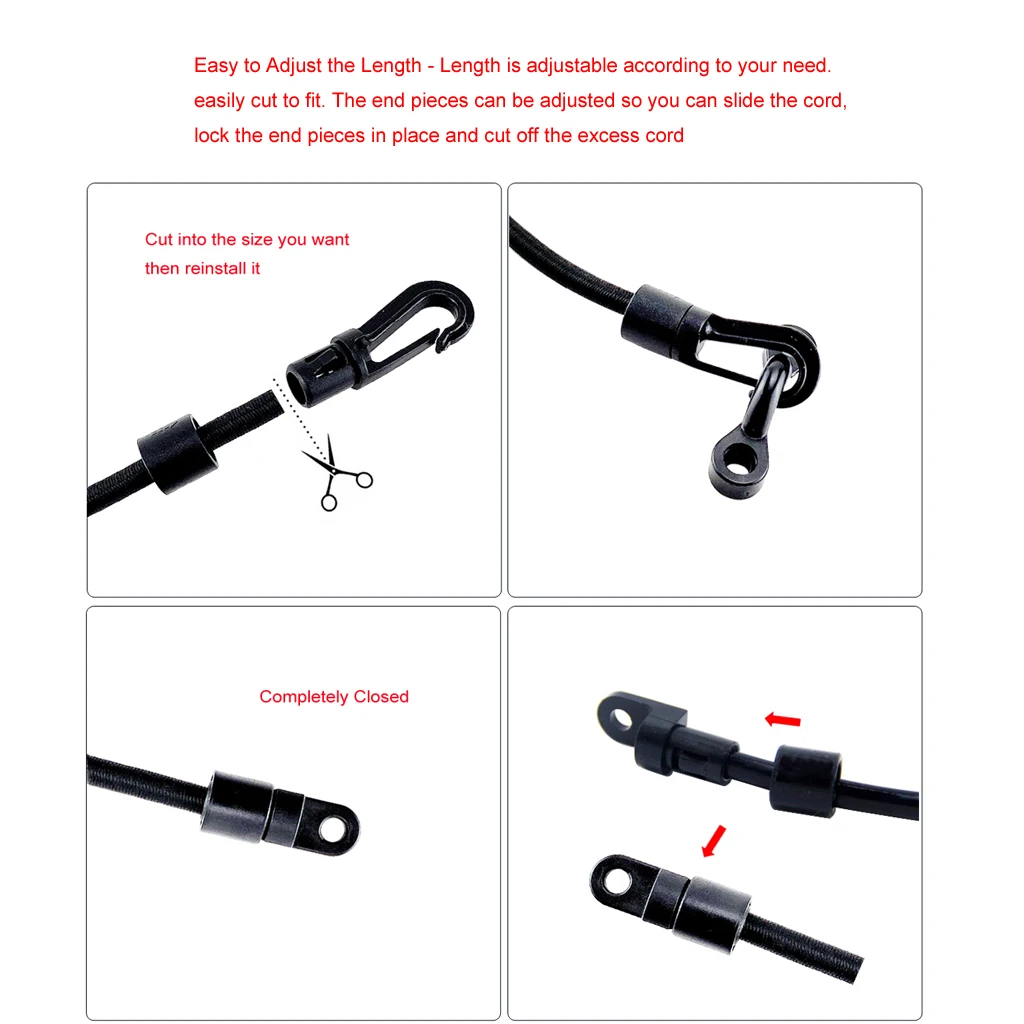 Easy to Adjust the Length - Length is adjustable according to your need. easily cut to fit. The end pieces can be adjusted so you can slide the cord, lock the end pieces in place and cut off the excess cord

Cut into the size you want
then reinstall it

Completely Closed