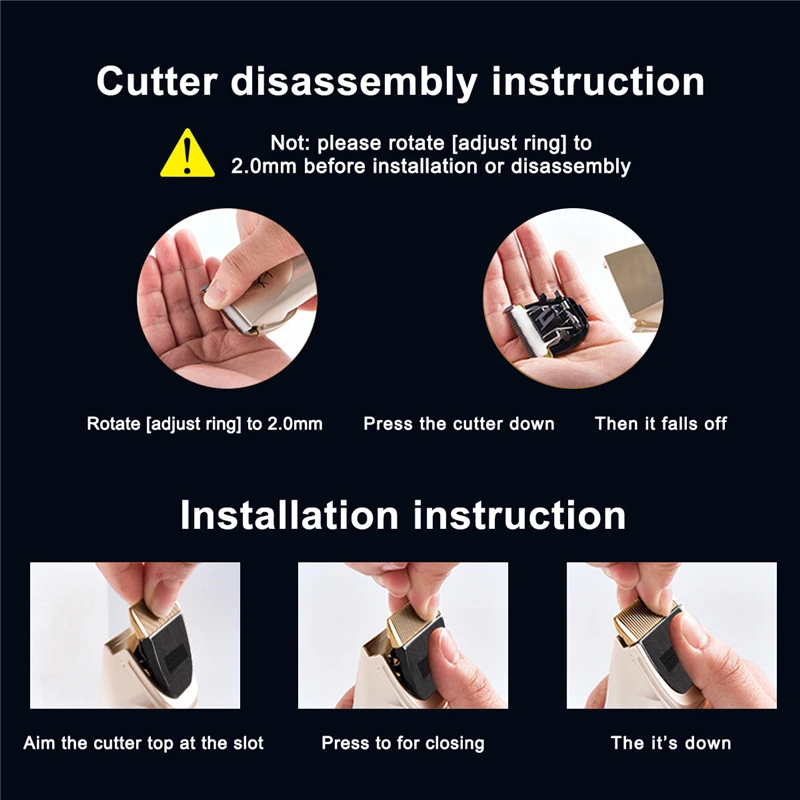 Cutter disassembly instruction

Not: please rotate [adjust ring] to 2.0mm before installation or disassembly

Rotate [adjust ring] to 2.0mm

Press the cutter down

Then it falls off

Installation instruction

Aim the cutter top at the slot

Press to for closing

The it's down