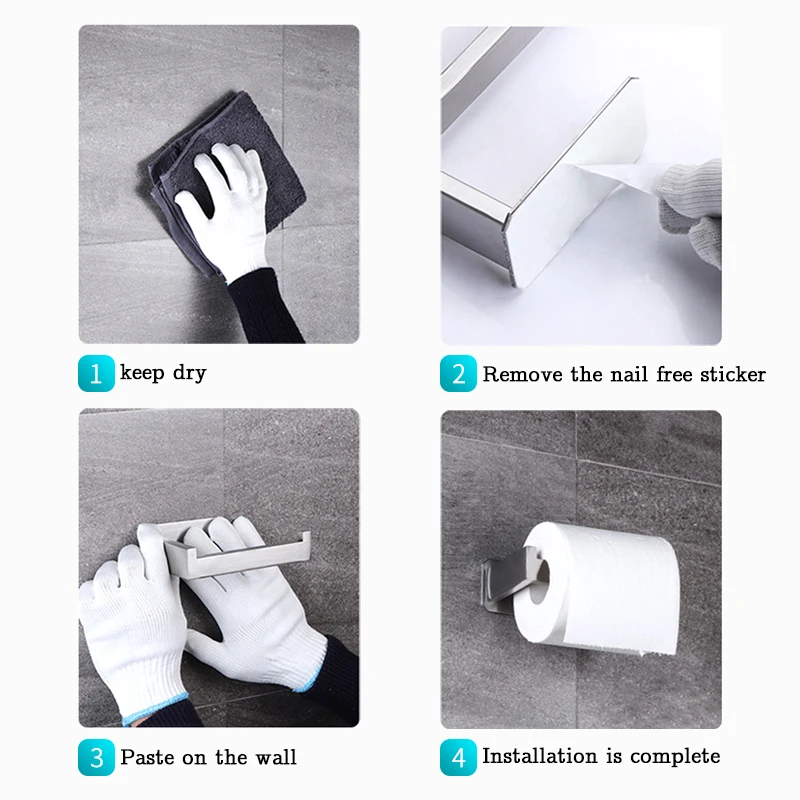 1 keep dry

2 Remove the nail free sticker

3 Paste on the wall

4 Installation is complete