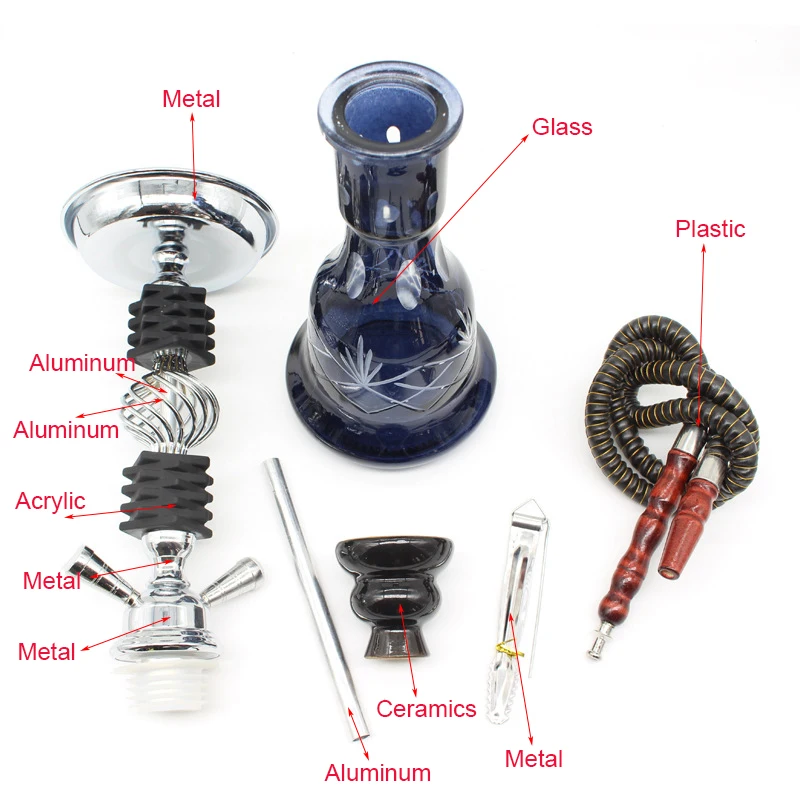 Metal

Glass

Plastic

Aluminum

Aluminum

Acrylic

Metal

Metal

Ceramics

Aluminum

Metal