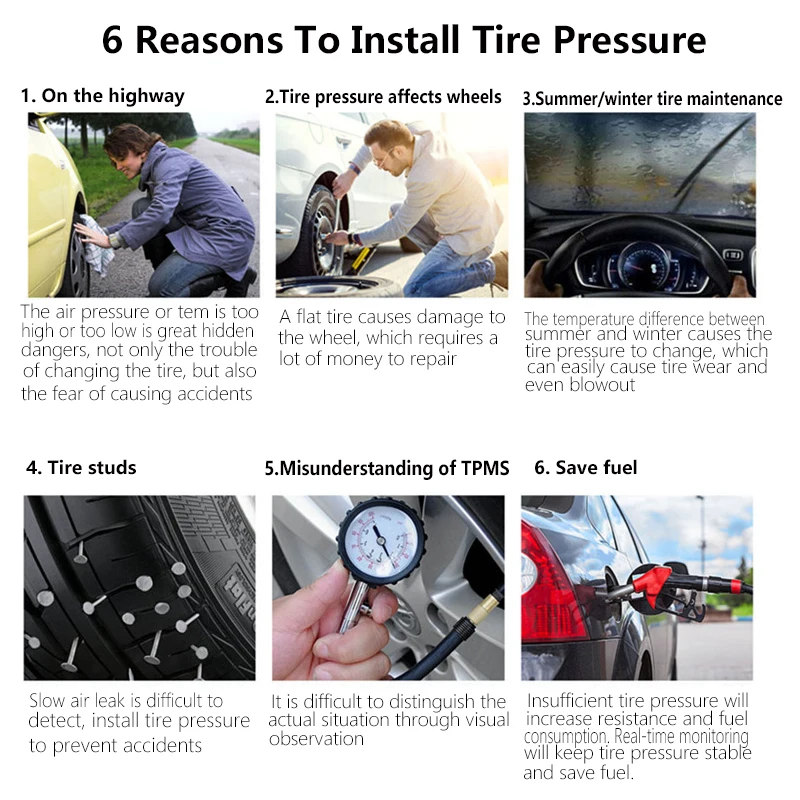 6 Reasons To Install Tire Pressure

1. On the highway

The air pressure or tem is too high or too low is great hidden dangers, not only the trouble of changing the tire, but also the fear of causing accidents

2.Tire pressure affects wheels

A flat tire causes damage to the wheel, which requires a lot of money to repair

3.Summer/winter tire maintenance

The temperature difference between summer and winter causes the tire pressure to change, which can easily cause tire wear and even blowout

4. Tire studs

Slow air leak is difficult to detect, install tire pressure to prevent accidents

5.Misunderstanding of TPMS

It is difficult to distinguish the actual situation through visual observation

6. Save fuel

Insufficient tire pressure will increase resistance and fuel consumption. Real-time monitoring will keep tire pressure stable and save fuel.