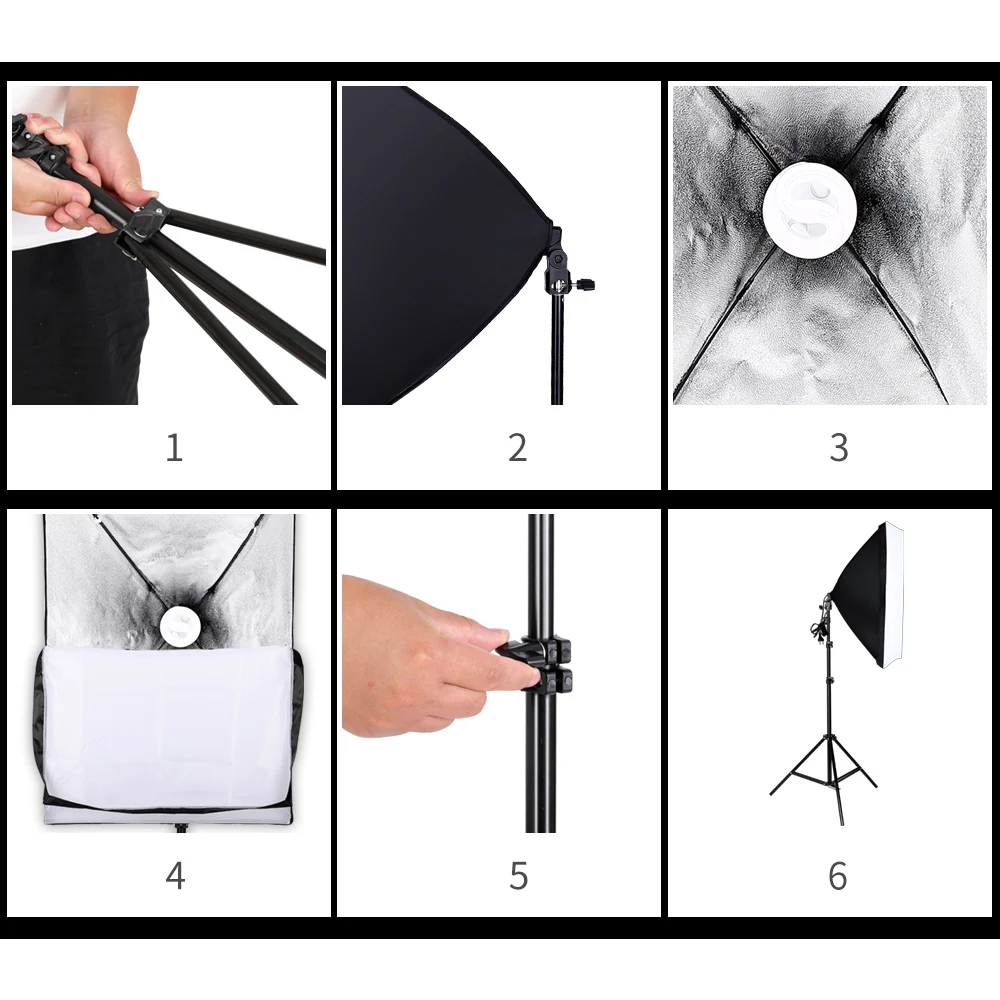 1

2

3

4

5

6