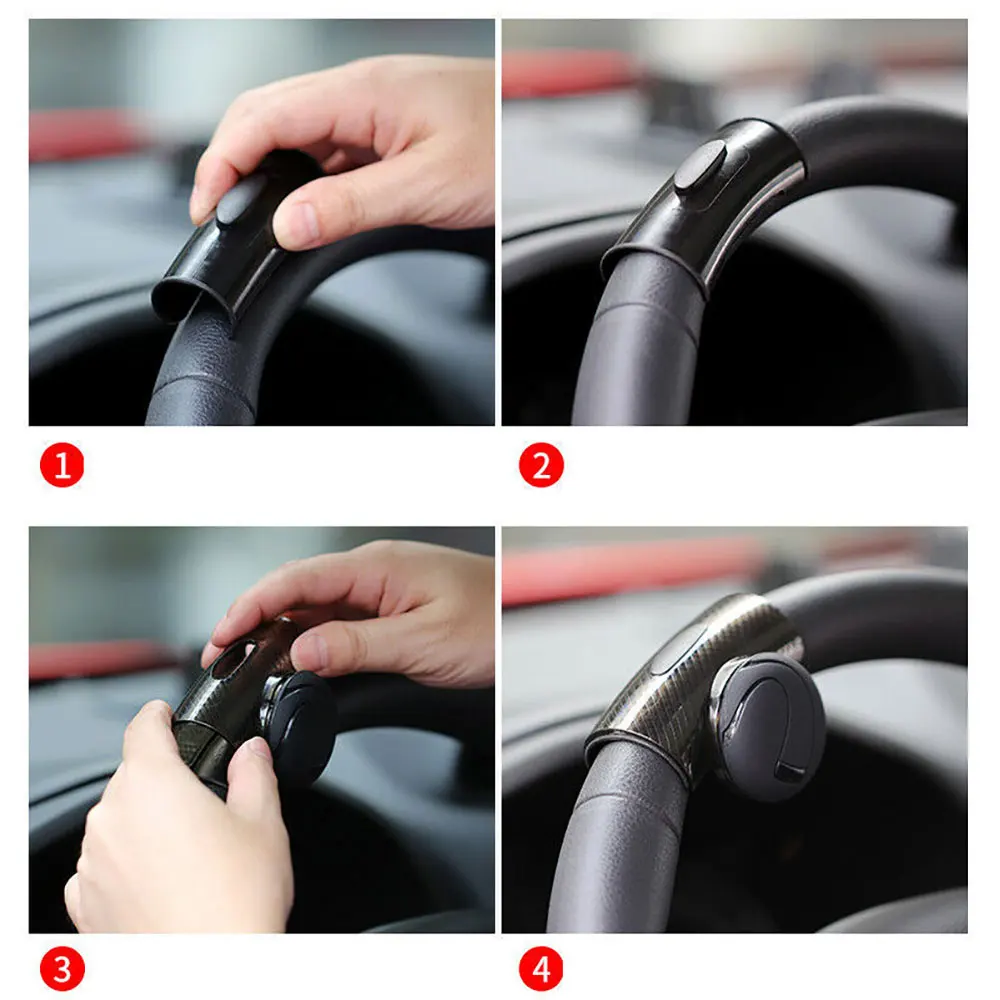 1

2

3

4