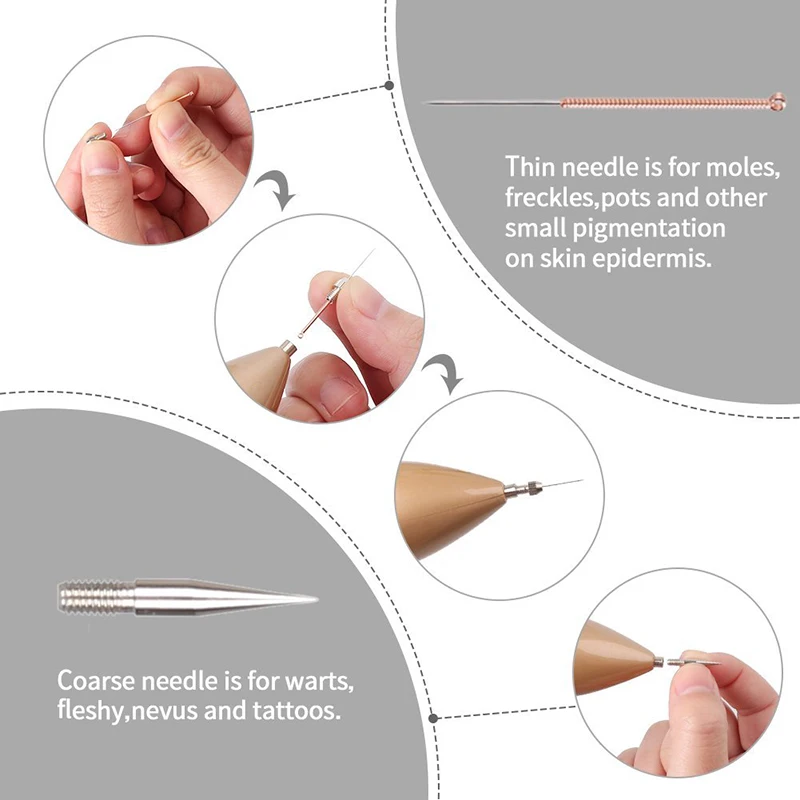 Thin needle is for moles, freckles,pots and other small pigmentation on skin epidermis.

Coarse needle is for warts, fleshy,nevus and tattoos.