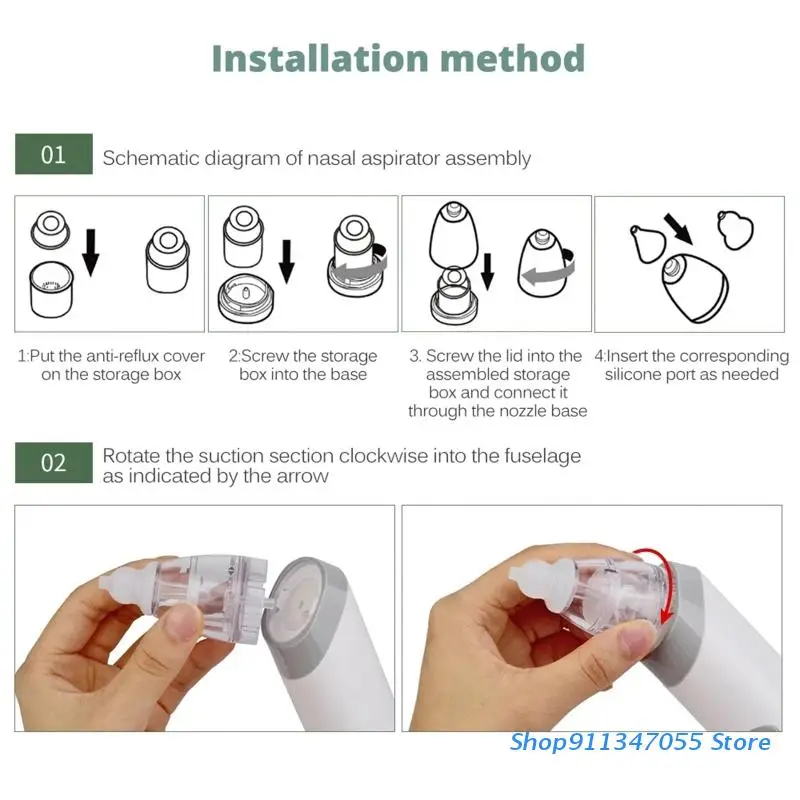 Installation method

01 Schematic diagram of nasal aspirator assembly

1:Put the anti-reflux cover on the storage box

2:Screw the storage box into the base

3. Screw the lid into the assembled storage box and connect it through the nozzle base

4:Insert the corresponding silicone port as needed

02 Rotate the suction section clockwise into the fuselage as indicated by the arrow

Shop911347055 Store