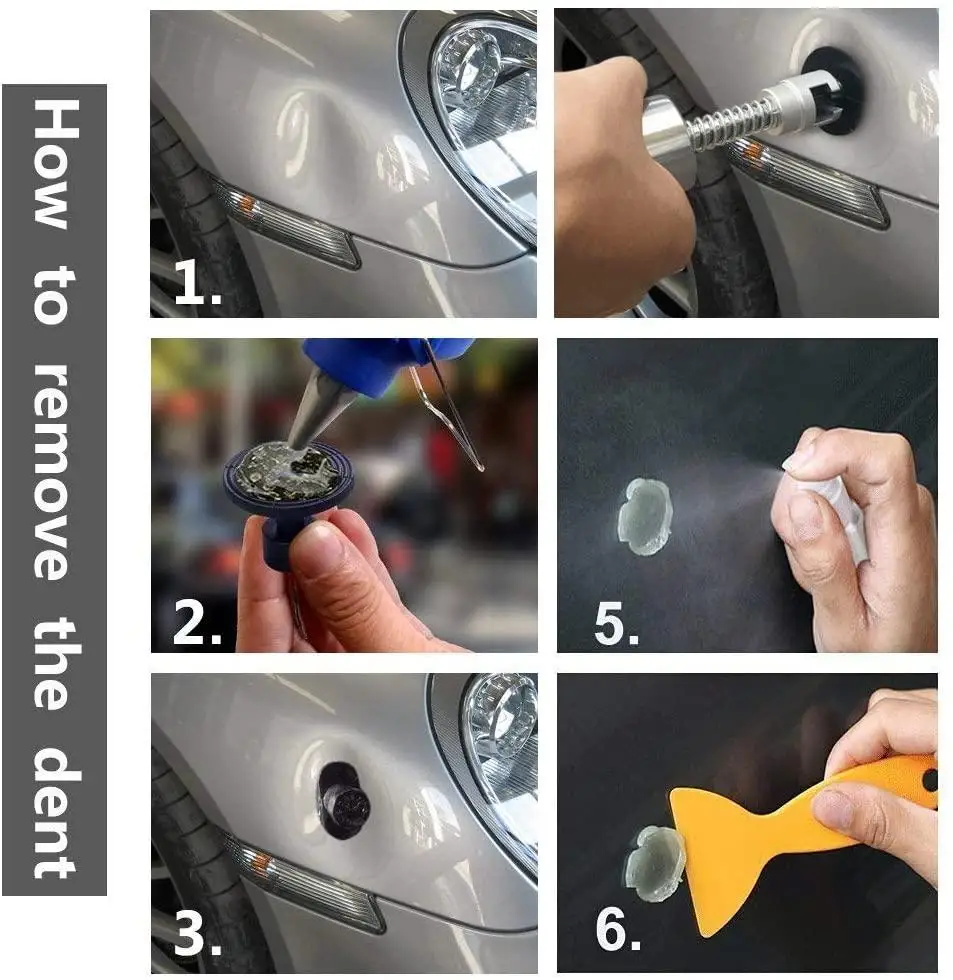 How to remove the dent

1.

2.

3.

5.

6.