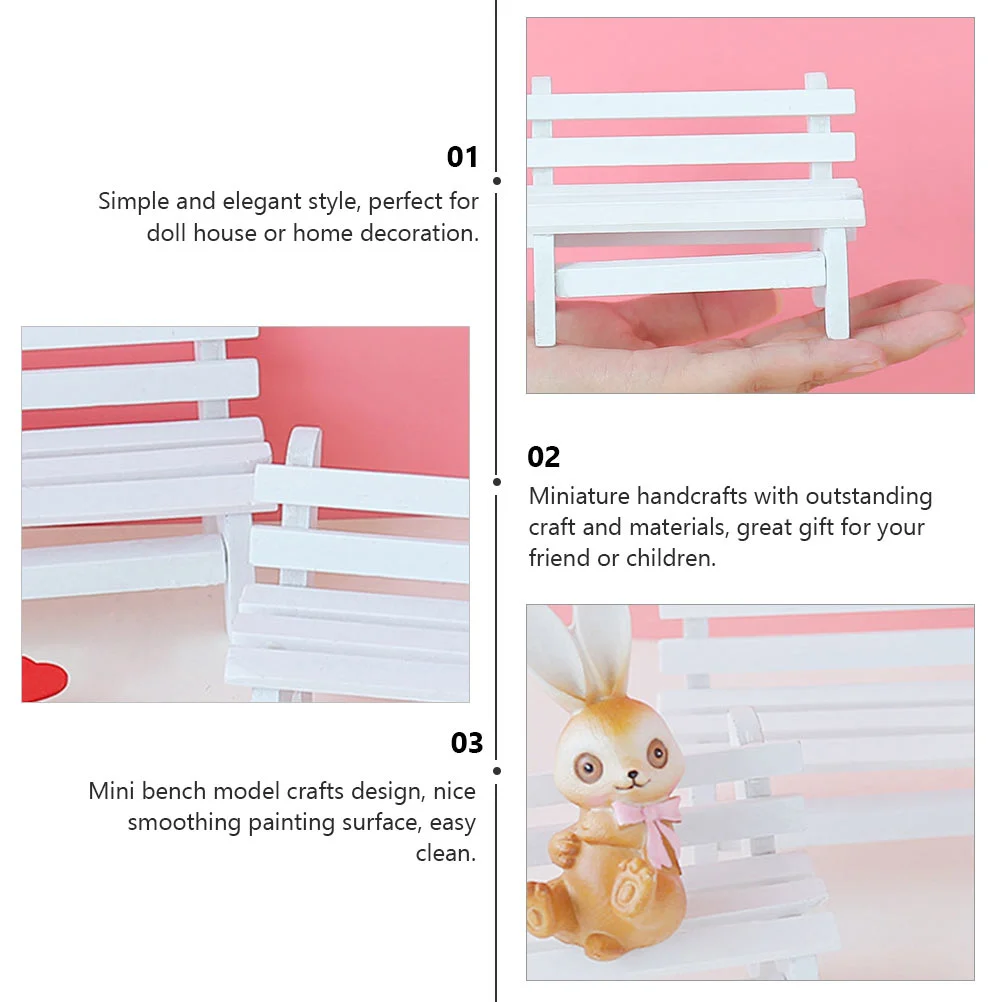 01

Simple and elegant style, perfect for doll house or home decoration.

02

Miniature handcrafts with outstanding craft and materials, great gift for your friend or children.

03

Mini bench model crafts design, nice smoothing painting surface, easy clean.