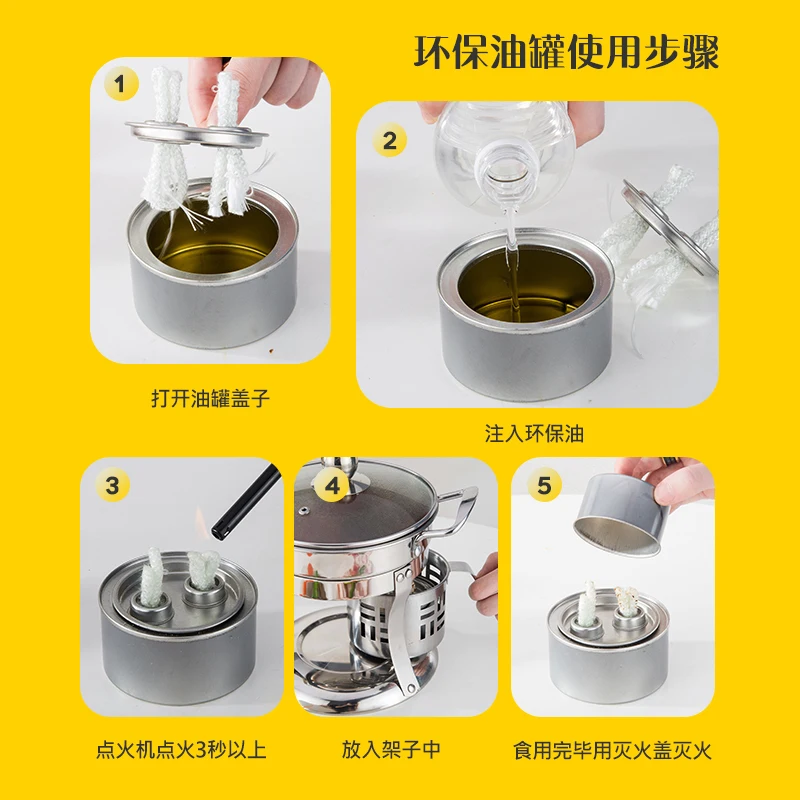 环保油罐使用步骤

1

打开油罐盖子

2

注入环保油

3

点火机点火3秒以上

4

放入架子中

5

食用完毕用灭火盖灭火