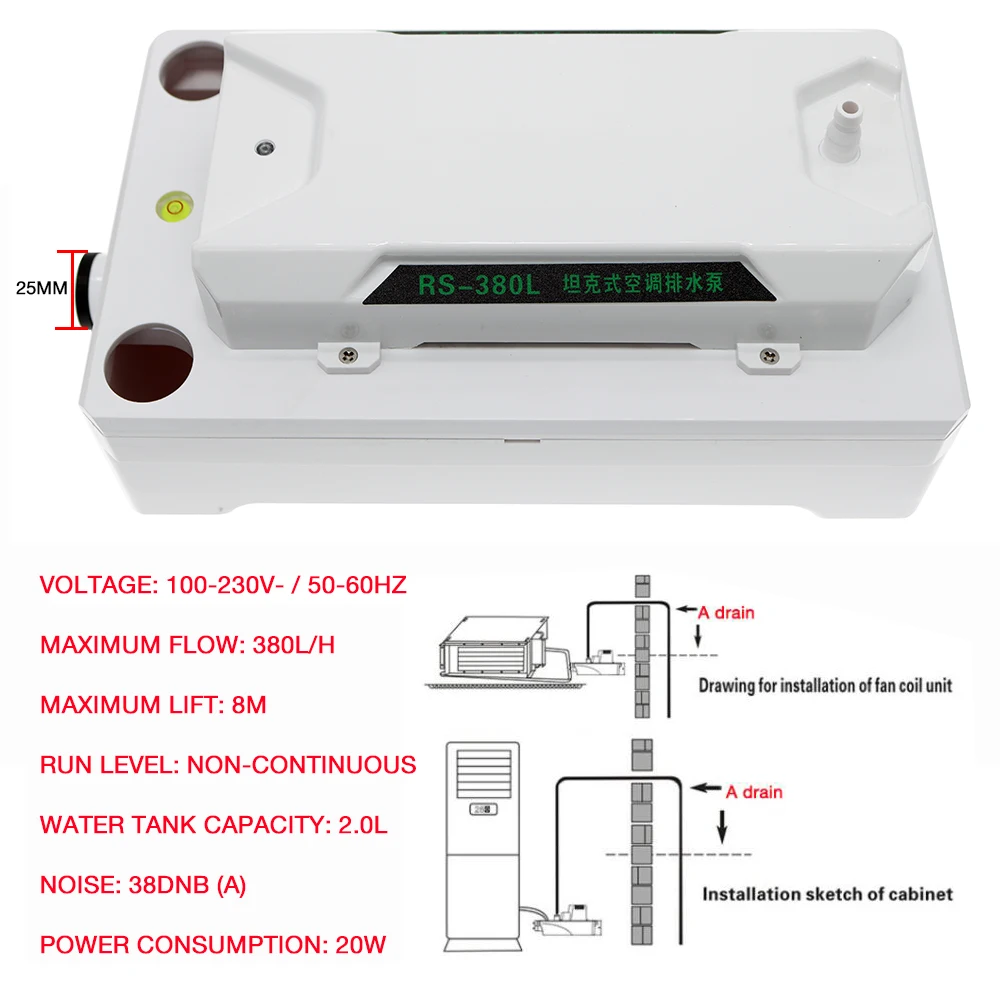 25MM

RS-380L 坦克式空调排水泵

VOLTAGE: 100-230V- / 50-60HZ

MAXIMUM FLOW: 380L/H

MAXIMUM LIFT: 8M

RUN LEVEL: NON-CONTINUOUS

WATER TANK CAPACITY: 2.0L

NOISE: 38DNB (A)

POWER CONSUMPTION: 20W

A drain

Drawing for installation of fan coil unit

A drain

Installation sketch of cabinet