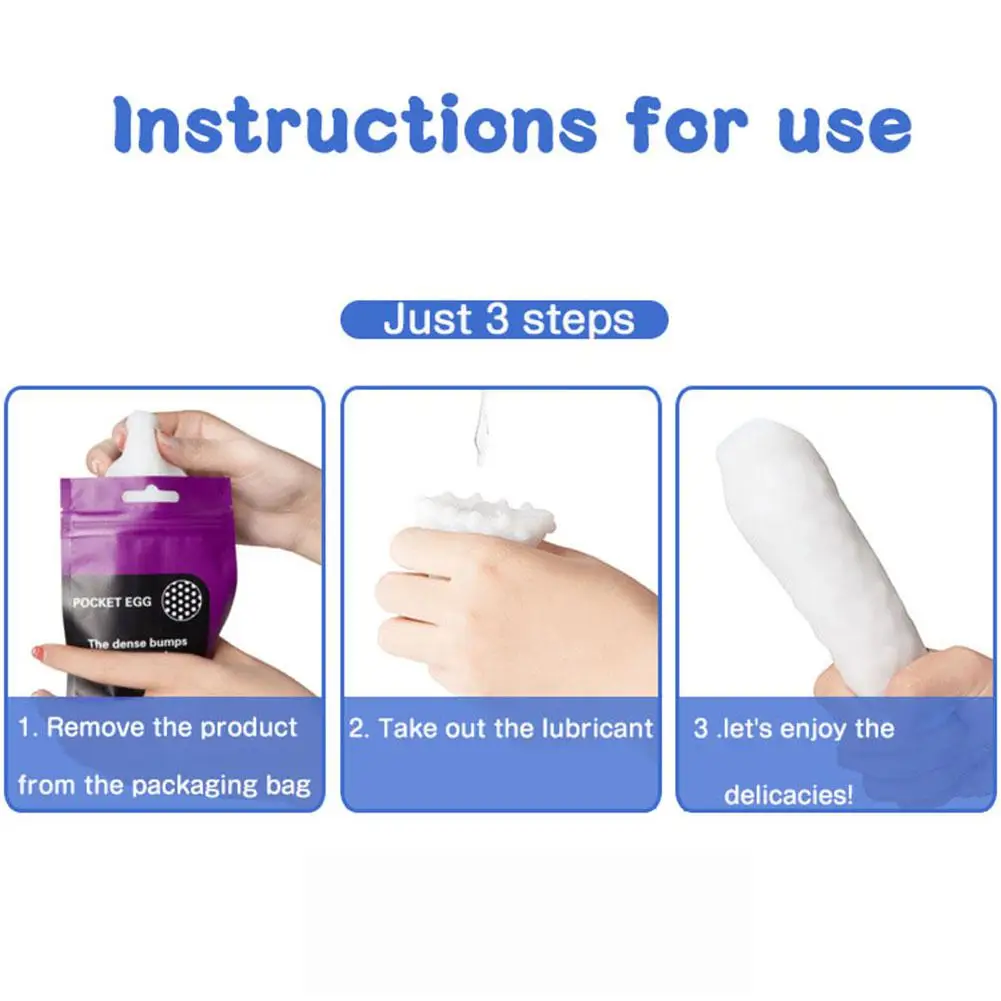 Instructions for use

Just 3 steps

POCKET EGG

The dense bumps

1. Remove the product from the packaging bag

2. Take out the lubricant

3 .let's enjoy the delicacies!