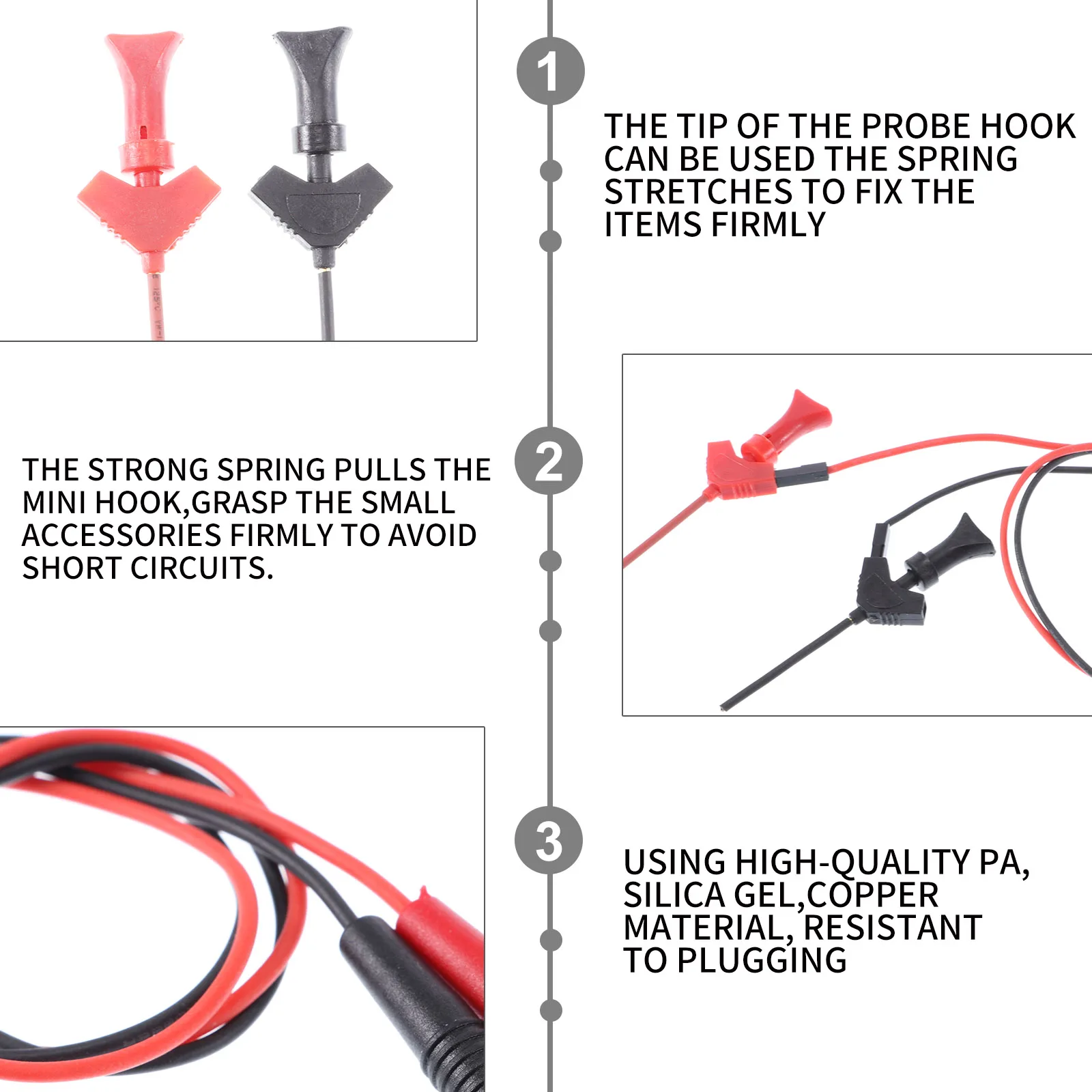 1

THE TIP OF THE PROBE HOOK CAN BE USED THE SPRING STRETCHES TO FIX THE ITEMS FIRMLY

2

THE STRONG SPRING PULLS THE MINI HOOK,GRASP THE SMALL ACCESSORIES FIRMLY TO AVOID SHORT CIRCUITS.

3

USING HIGH-QUALITY PA, SILICA GEL,COPPER MATERIAL, RESISTANT TO PLUGGING