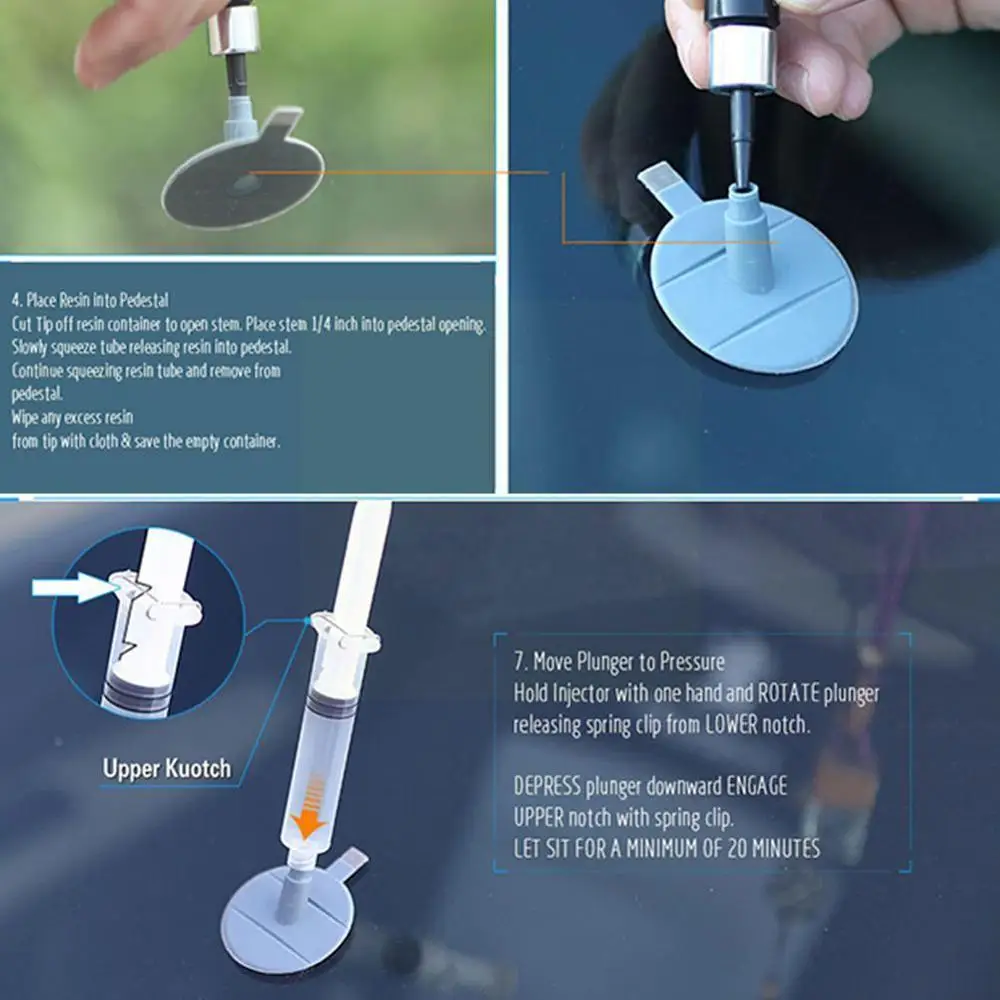 4. Place Resin into Pedestal
Cut Tip off resin container to open stem. Place stem 1/4 inch into pedestal opening.
Slowly squeeze tube releasing resin into pedestal.
Continue squeezing resin tube and remove from pedestal.
Wipe any excess resin from tip with cloth & save the empty container.

Upper Kuotch

7. Move Plunger to Pressure
Hold Injector with one hand and ROTATE plunger releasing spring clip from LOWER notch.

DEPRESS plunger downward ENGAGE UPPER notch with spring clip.
LET SIT FOR A MINIMUM OF 20 MINUTES