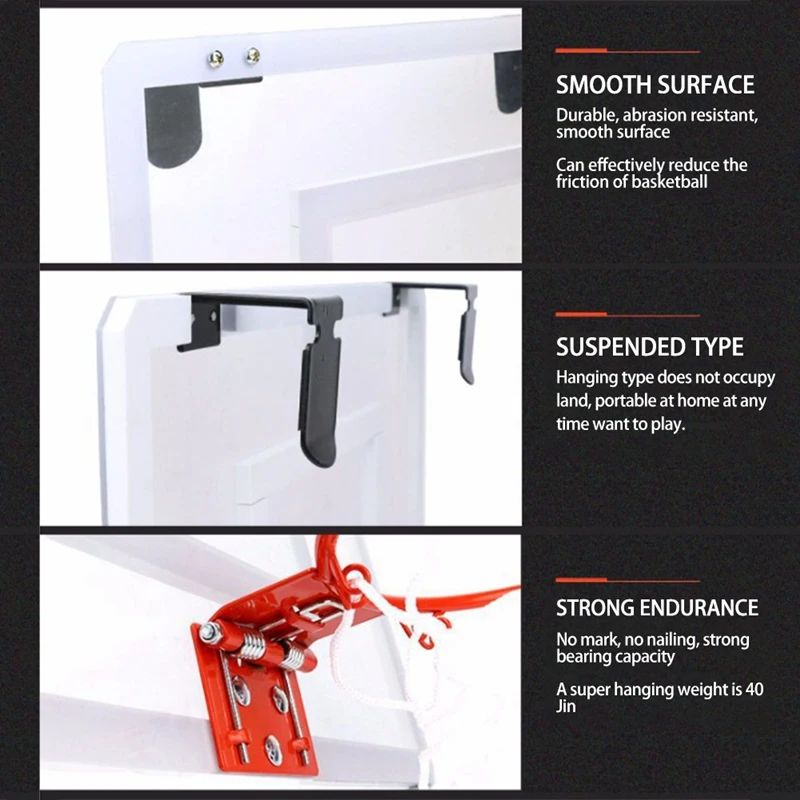 SMOOTH SURFACE

Durable, abrasion resistant, smooth surface

Can effectively reduce the friction of basketball

SUSPENDED TYPE

Hanging type does not occupy land, portable at home at any time want to play.

STRONG ENDURANCE

No mark, no nailing, strong bearing capacity

A super hanging weight is 40 Jin