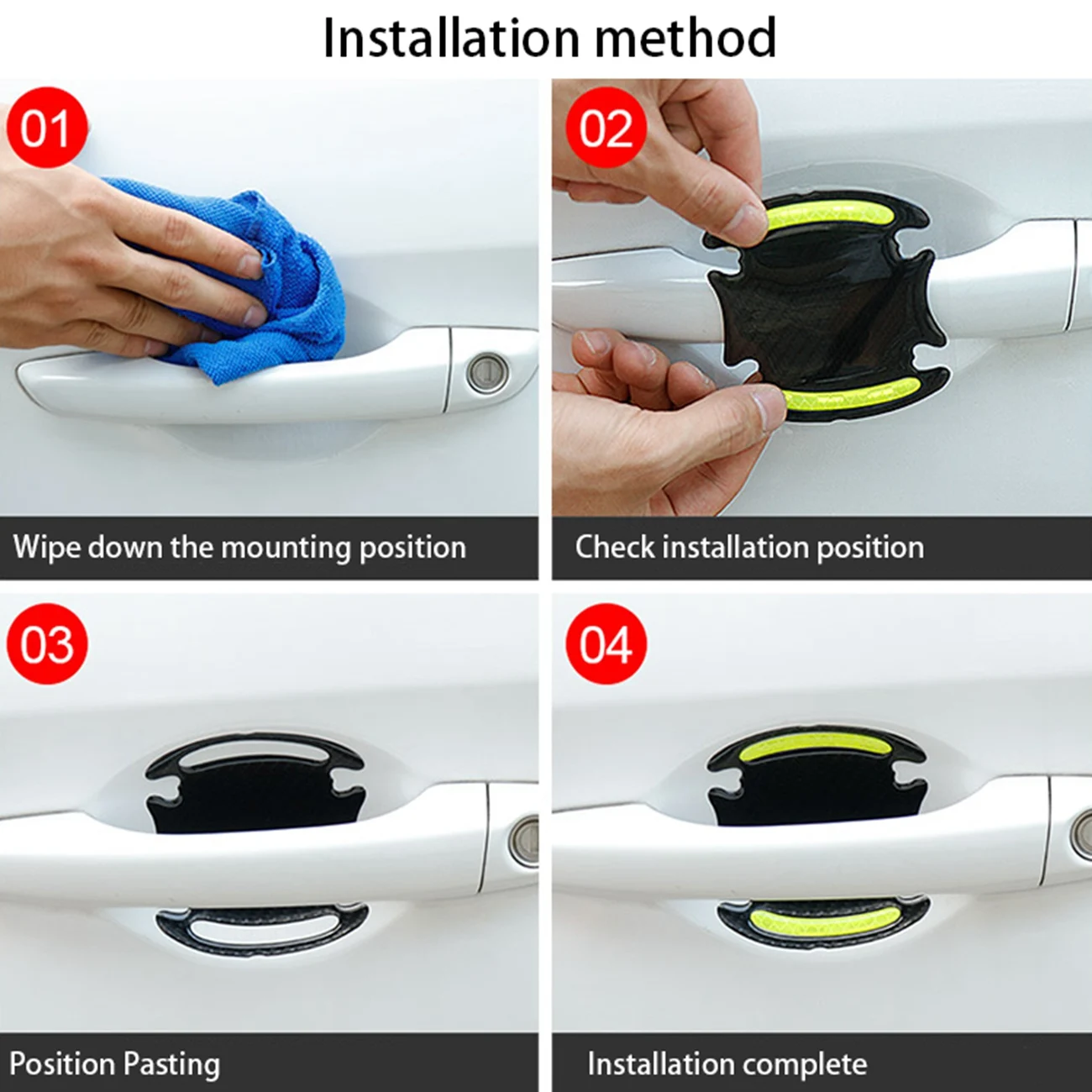 Installation method

01

Wipe down the mounting position

02

Check installation position

03

Position Pasting

04

Installation complete