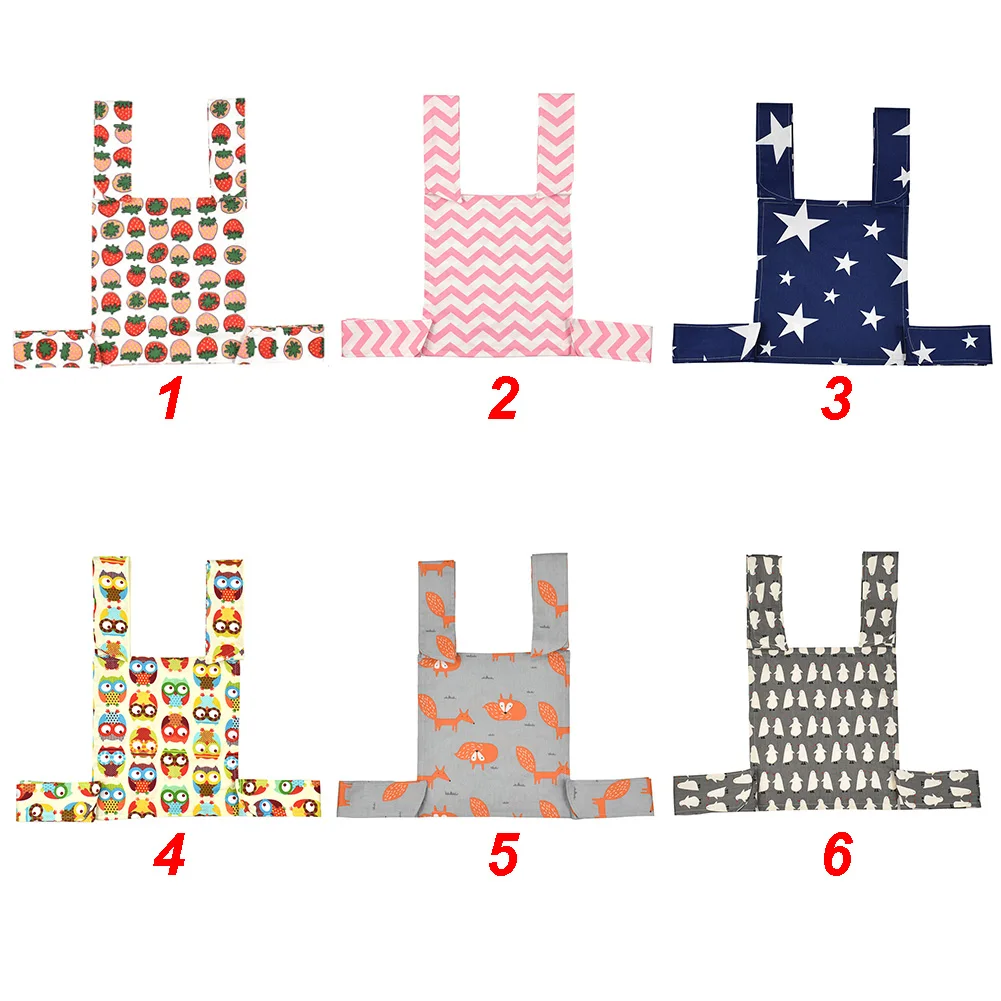 1
2
3
4
5
6