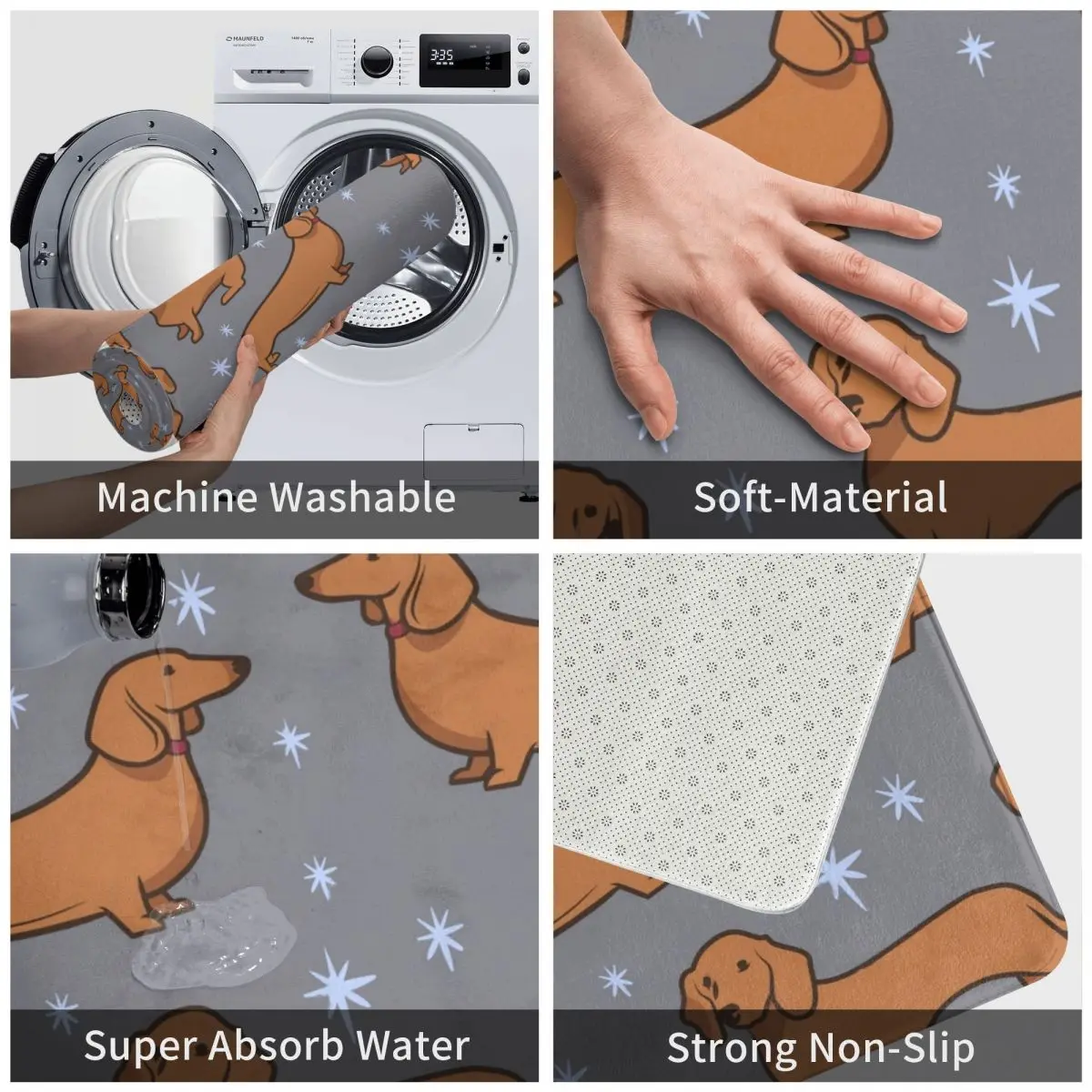 MAUNFELD

3:35

Machine Washable

Soft-Material

Super Absorb Water

Strong Non-Slip