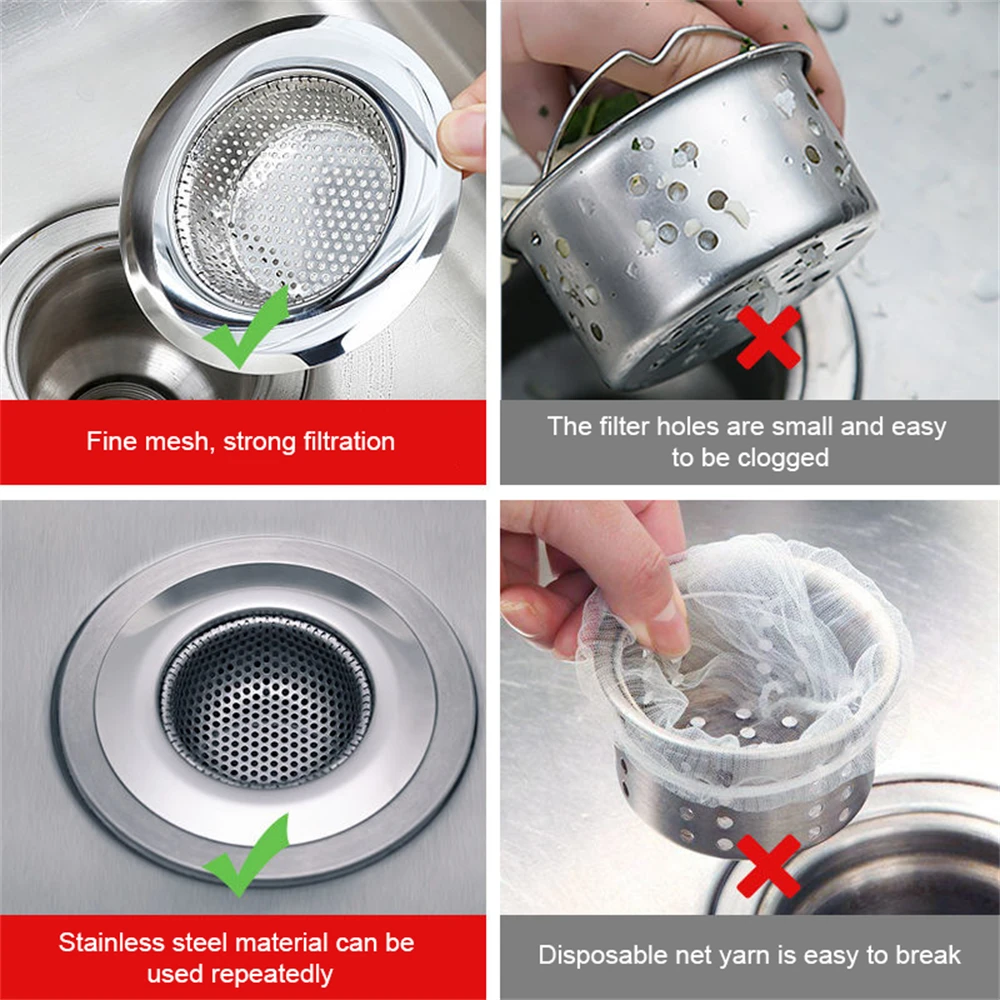 Fine mesh, strong filtration

The filter holes are small and easy to be clogged

Stainless steel material can be used repeatedly

Disposable net yarn is easy to break