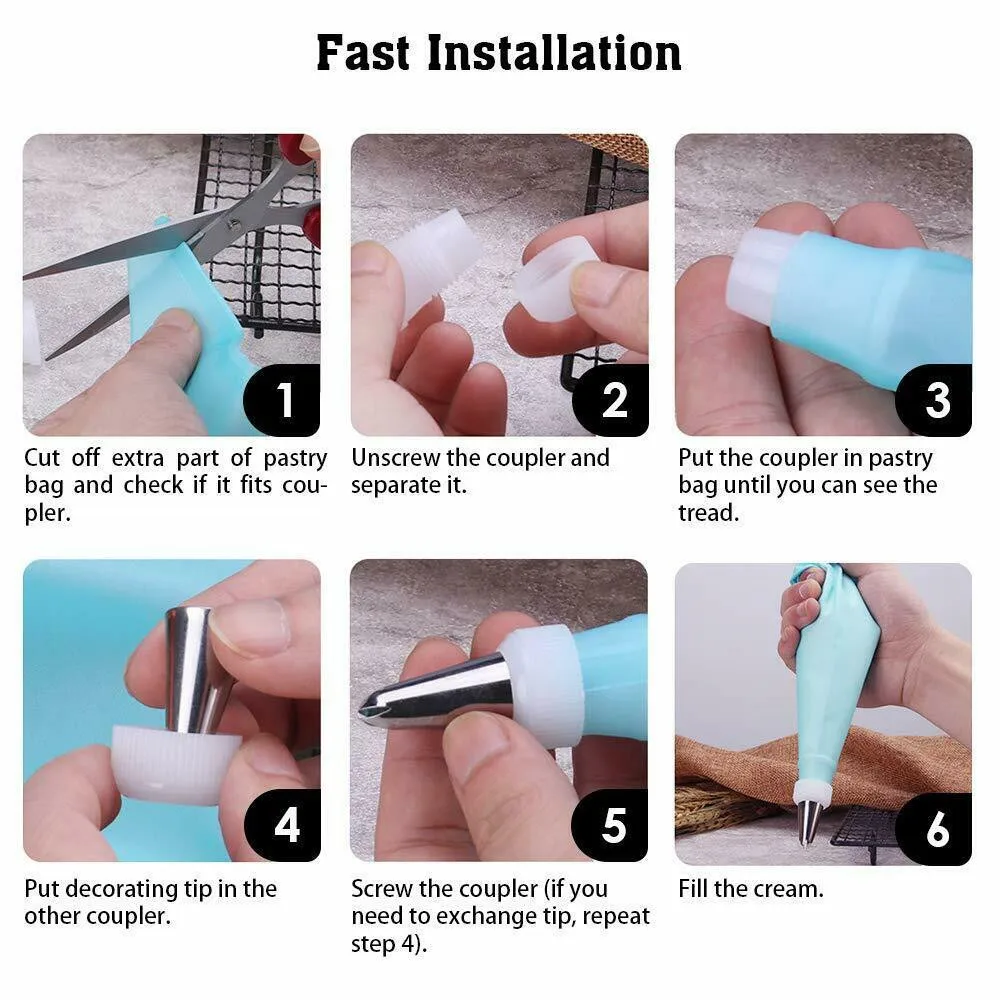 Fast Installation

1

Cut off extra part of pastry bag and check if it fits coupler.

2

Unscrew the coupler and separate it.

3

Put the coupler in pastry bag until you can see the tread.

4

Put decorating tip in the other coupler.

5

Screw the coupler (if you need to exchange tip, repeat step 4).

6

Fill the cream.