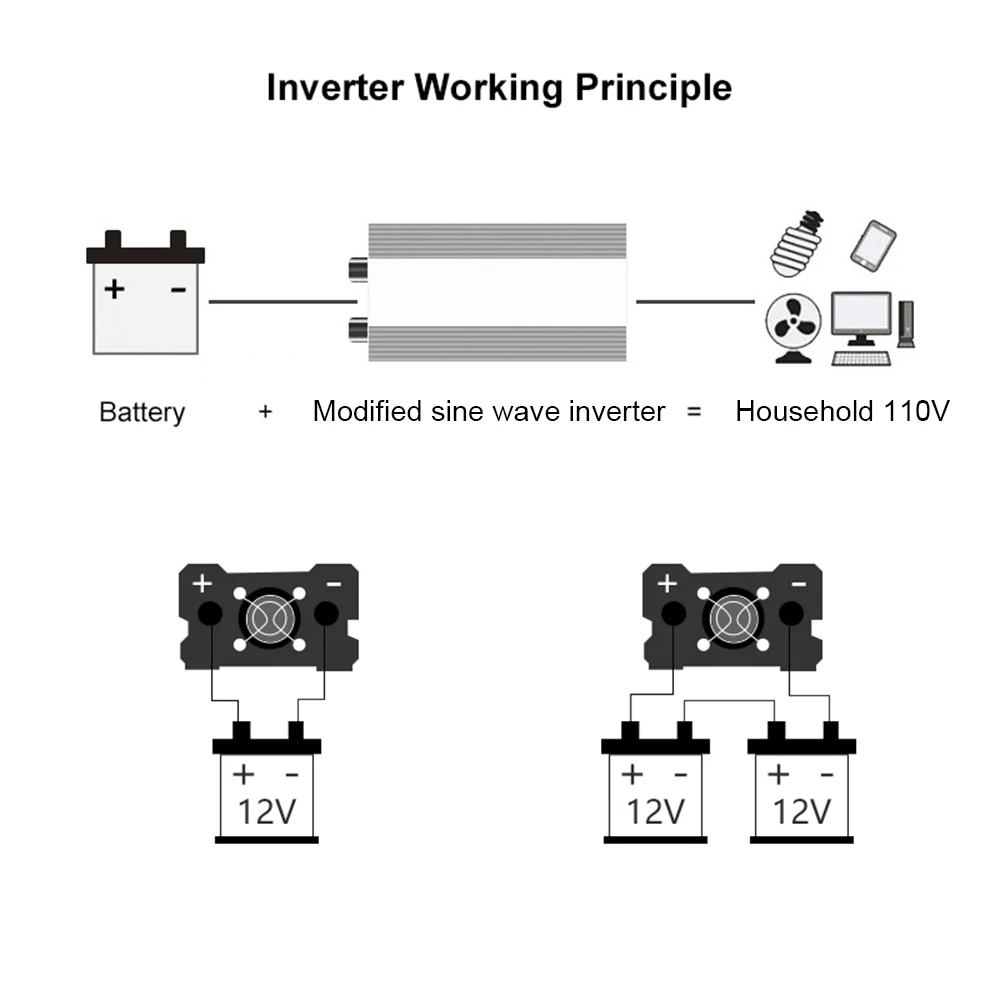 Inverter Working Principle

+ -

Battery + Modified sine wave inverter = Household 110V

+ -

+ -
12V

+ -

+ -
12V

+ -
12V