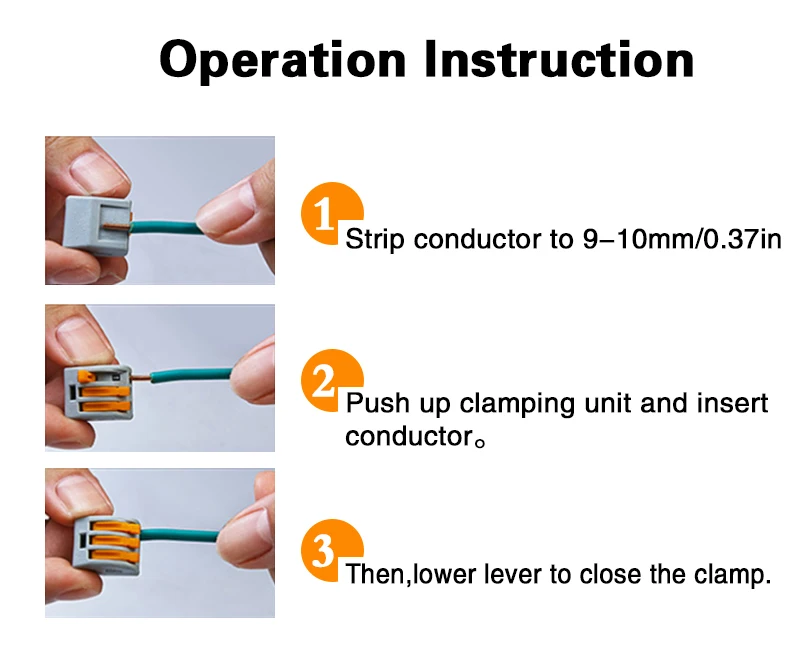 Operation Instruction

1 Strip conductor to 9–10mm/0.37in

2 Push up clamping unit and insert conductor。

3 Then,lower lever to close the clamp.