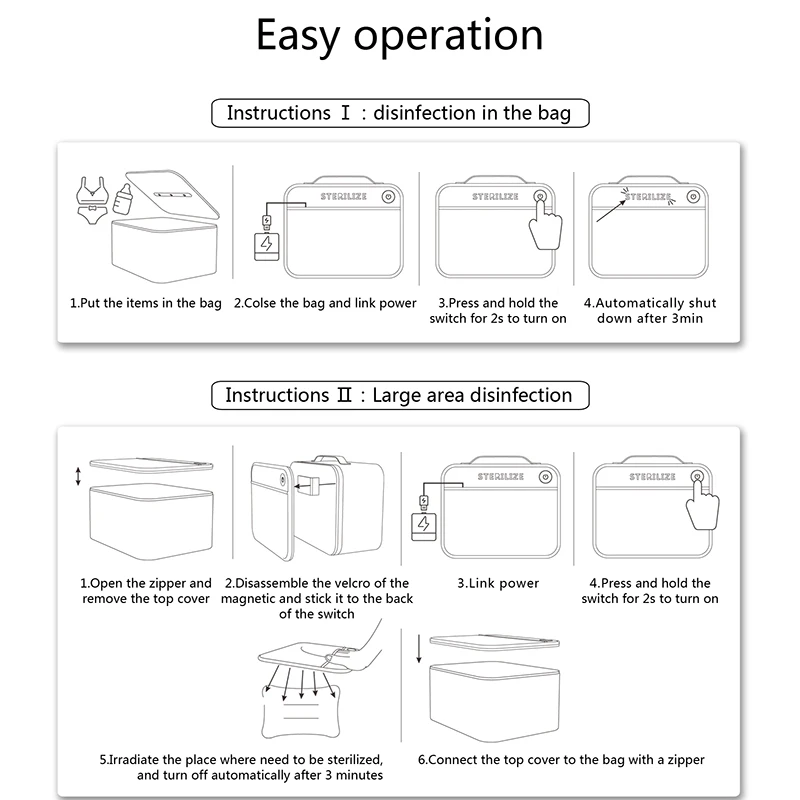 Easy operation

Instructions Ⅰ : disinfection in the bag

STERILIZE

STERILIZE

STERILIZE

1.Put the items in the bag

2.Colse the bag and link power

3.Press and hold the switch for 2s to turn on

4.Automatically shut down after 3min

Instructions Ⅱ : Large area disinfection

STERILIZE

STERILIZE

1.Open the zipper and remove the top cover

2.Disassemble the velcro of the magnetic and stick it to the back of the switch

3.Link power

4.Press and hold the switch for 2s to turn on

5.Irradiate the place where need to be sterilized, and turn off automatically after 3 minutes

6.Connect the top cover to the bag with a zipper