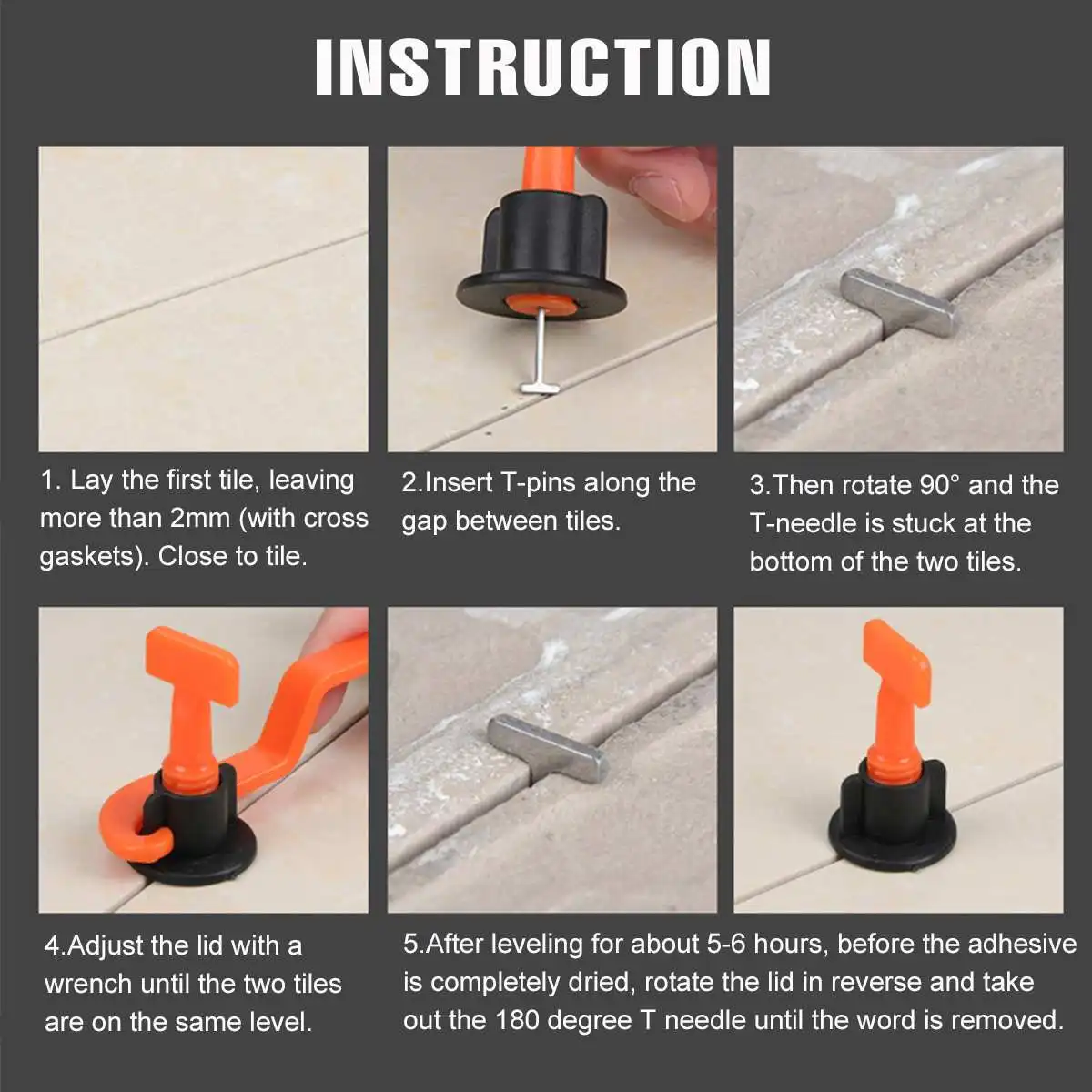 INSTRUCTION

1. Lay the first tile, leaving more than 2mm (with cross gaskets). Close to tile.

2.Insert T-pins along the gap between tiles.

3.Then rotate 90° and the T-needle is stuck at the bottom of the two tiles.

4.Adjust the lid with a wrench until the two tiles are on the same level.

5.After leveling for about 5-6 hours, before the adhesive is completely dried, rotate the lid in reverse and take out the 180 degree T needle until the word is removed.