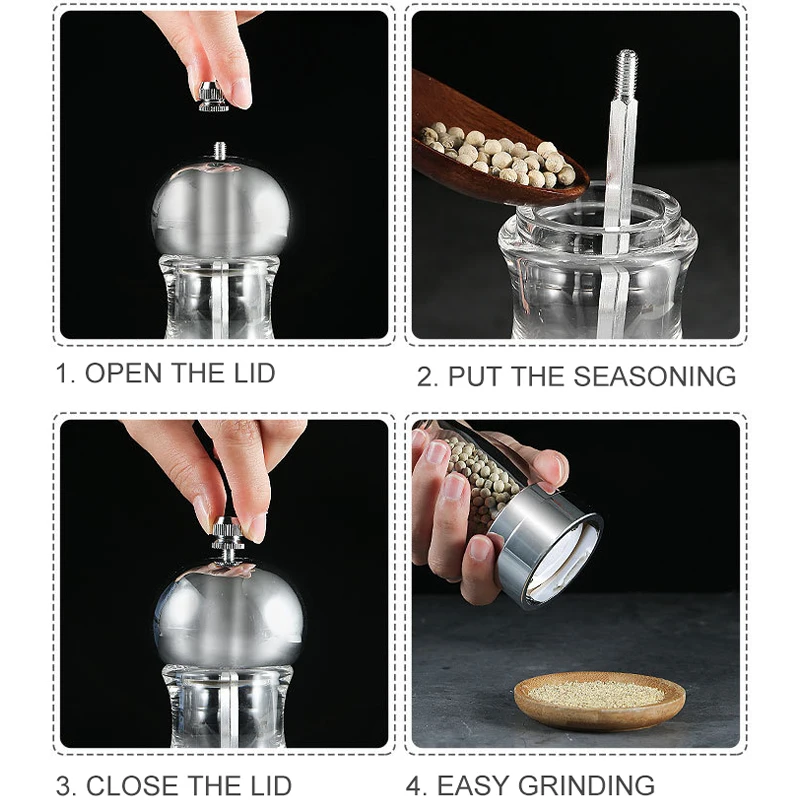 1. OPEN THE LID

2. PUT THE SEASONING

3. CLOSE THE LID

4. EASY GRINDING