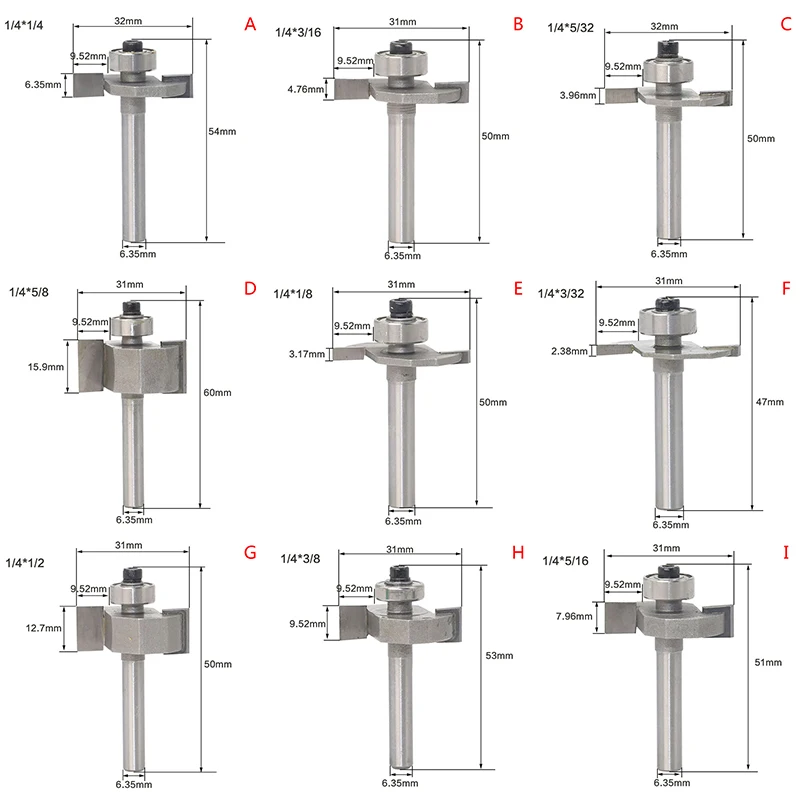 1/4*1/4
32mm
A
9.52mm
6.35mm
54mm
6.35mm

1/4*3/16
31mm
B
9.52mm
4.76mm
50mm
6.35mm

1/4*5/32
32mm
C
9.52mm
3.96mm
50mm
6.35mm

1/4*5/8
31mm
D
9.52mm
15.9mm
60mm
6.35mm

1/4*1/8
31mm
E
9.52mm
3.17mm
50mm
6.35mm

1/4*3/32
31mm
F
9.52mm
2.38mm
47mm
6.35mm

1/4*1/2
31mm
G
9.52mm
12.7mm
50mm
6.35mm

1/4*3/8
31mm
H
9.52mm
9.52mm
53mm
6.35mm

1/4*5/16
31mm
I
9.52mm
7.96mm
51mm
6.35mm