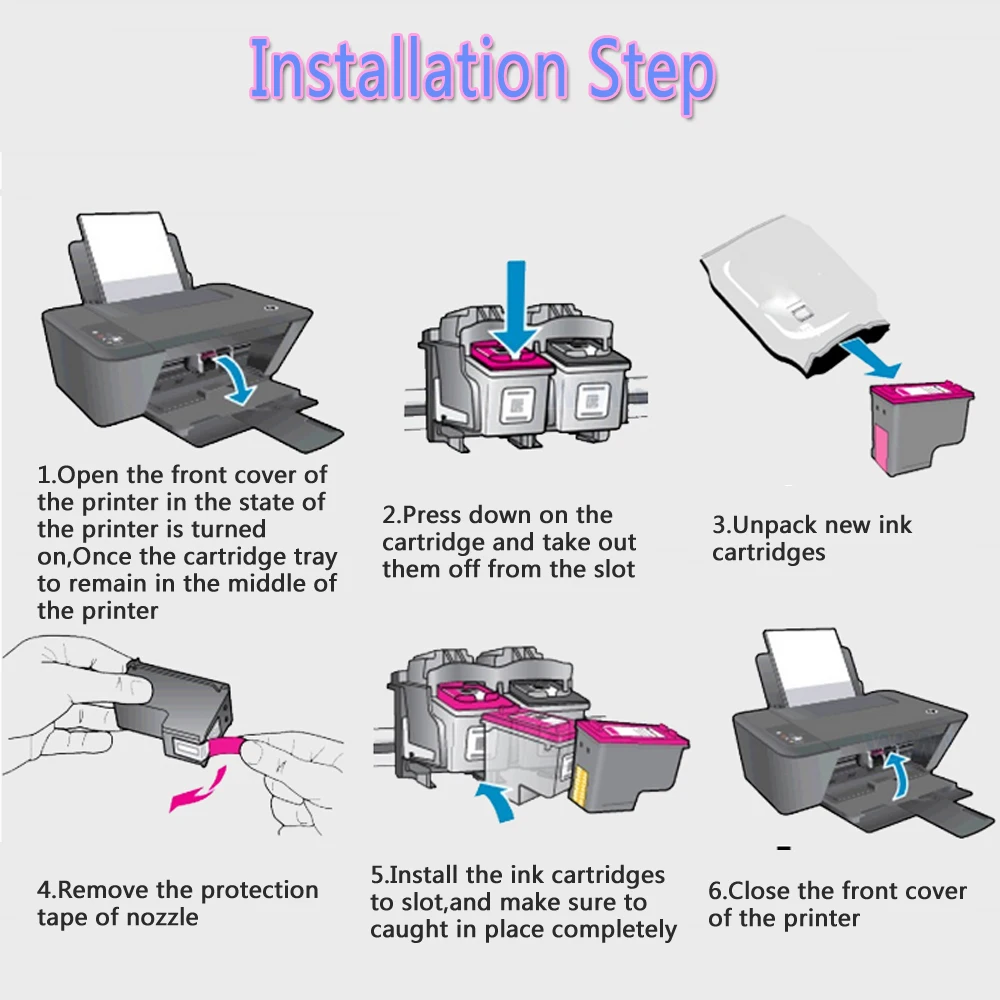 Installation Step

1.Open the front cover of the printer in the state of the printer is turned on,Once the cartridge tray to remain in the middle of the printer

2.Press down on the cartridge and take out them off from the slot

3.Unpack new ink cartridges

4.Remove the protection tape of nozzle

5.Install the ink cartridges to slot,and make sure to caught in place completely

6.Close the front cover of the printer