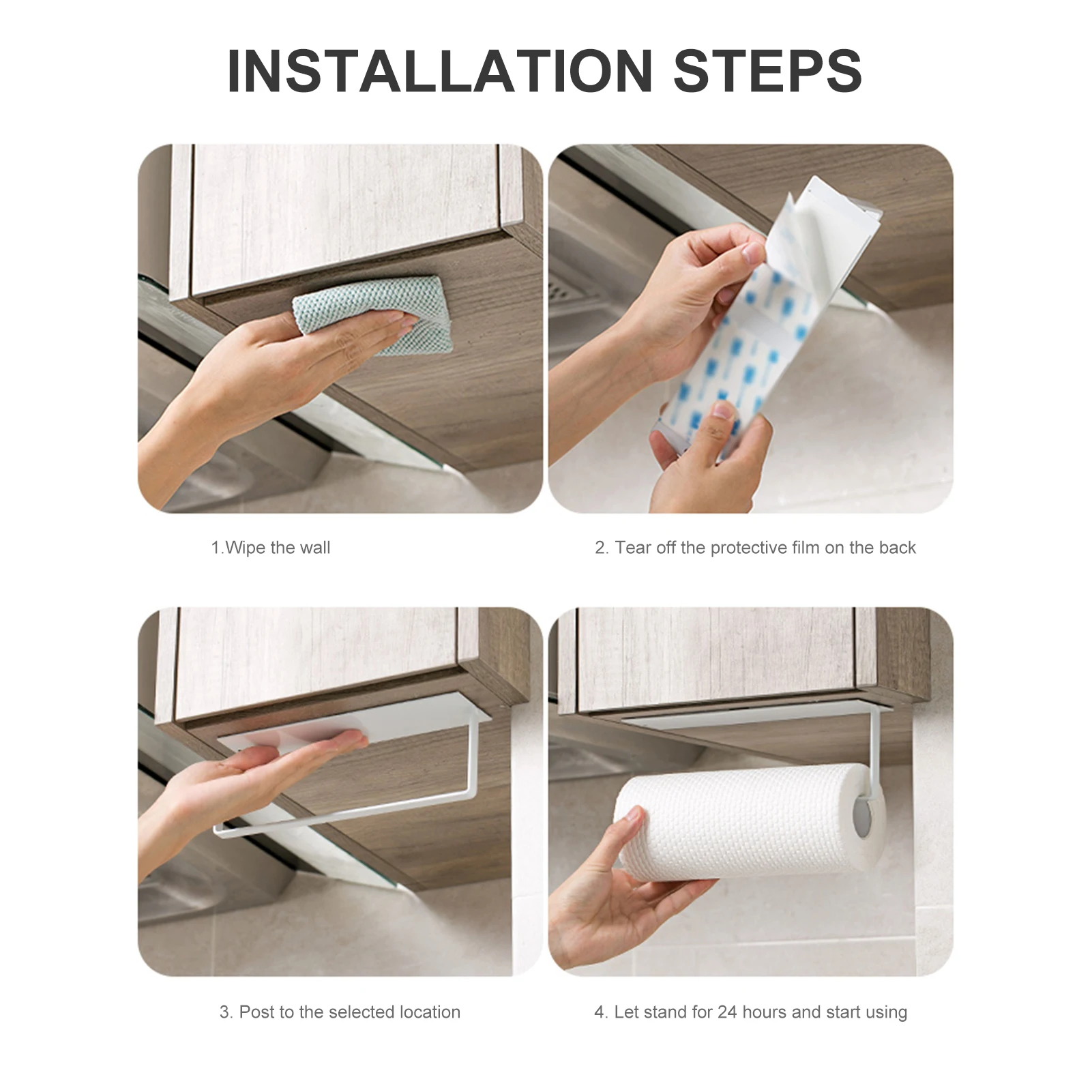 INSTALLATION STEPS

1.Wipe the wall

2. Tear off the protective film on the back

3. Post to the selected location

4. Let stand for 24 hours and start using