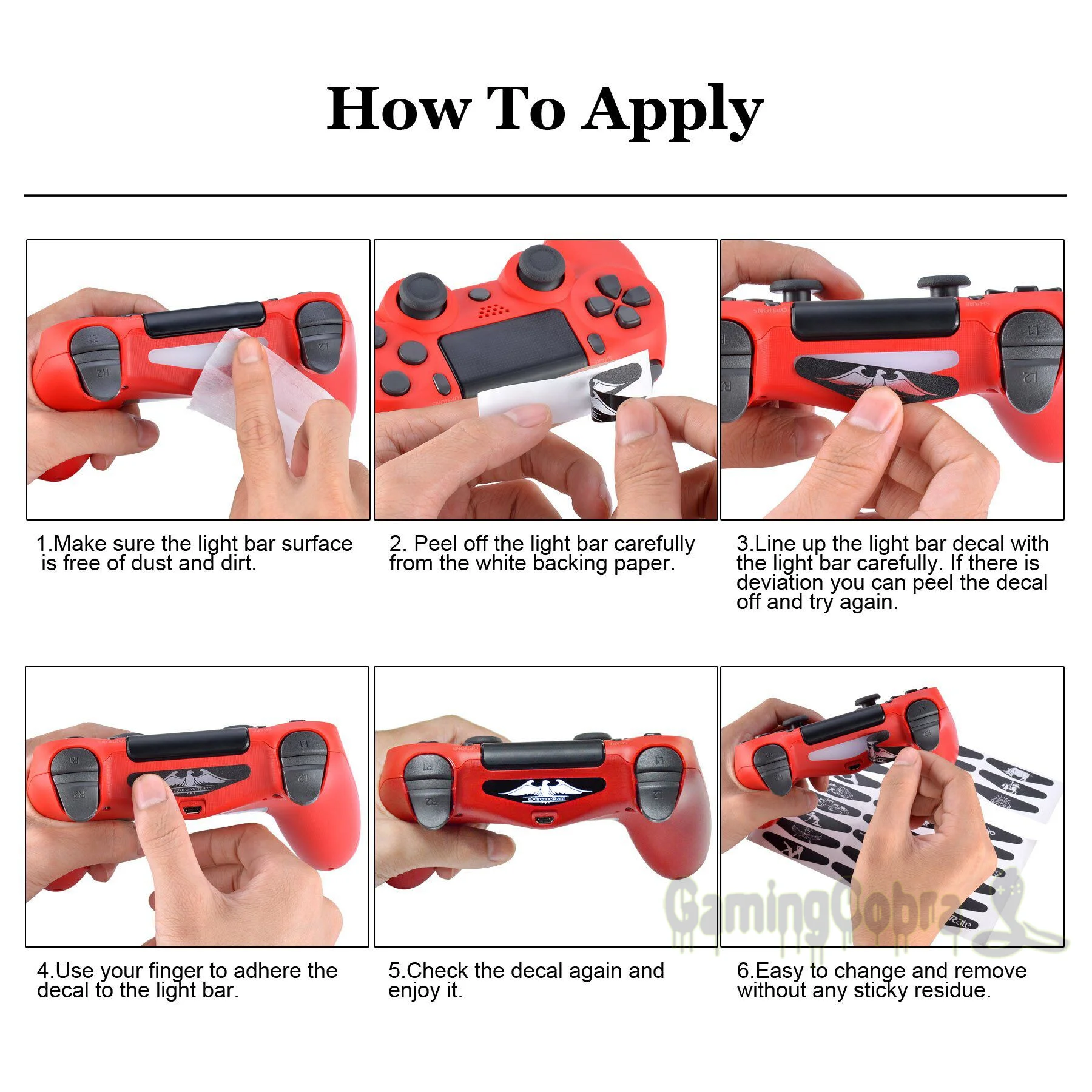 How To Apply

1.Make sure the light bar surface is free of dust and dirt.

2. Peel off the light bar carefully from the white backing paper.

3.Line up the light bar decal with the light bar carefully. If there is deviation you can peel the decal off and try again.

4.Use your finger to adhere the decal to the light bar.

5.Check the decal again and enjoy it.

6.Easy to change and remove without any sticky residue.

GamingCobra