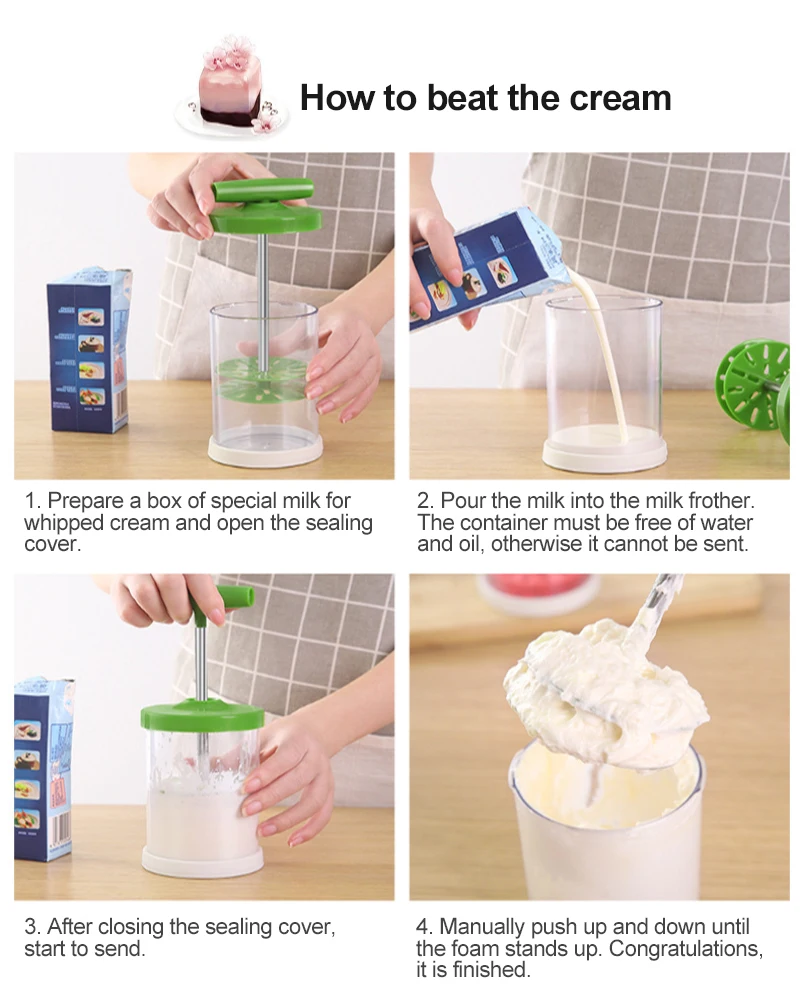 How to beat the cream

1. Prepare a box of special milk for whipped cream and open the sealing cover.

2. Pour the milk into the milk frother. The container must be free of water and oil, otherwise it cannot be sent.

3. After closing the sealing cover, start to send.

4. Manually push up and down until the foam stands up. Congratulations, it is finished.