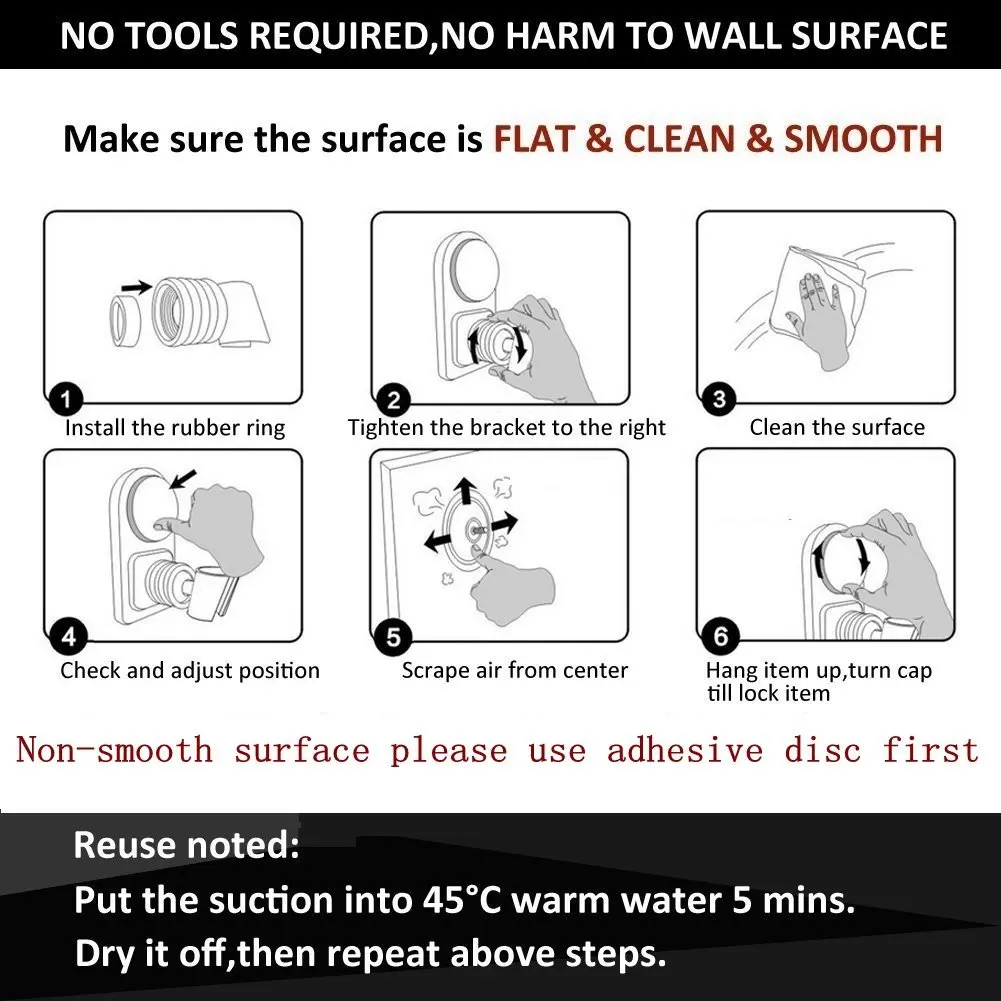 NO TOOLS REQUIRED,NO HARM TO WALL SURFACE

Make sure the surface is FLAT & CLEAN & SMOOTH

1 Install the rubber ring

2 Tighten the bracket to the right

3 Clean the surface

4 Check and adjust position

5 Scrape air from center

6 Hang item up,turn cap till lock item

Non-smooth surface please use adhesive disc first

Reuse noted:
Put the suction into 45°C warm water 5 mins.
Dry it off,then repeat above steps.