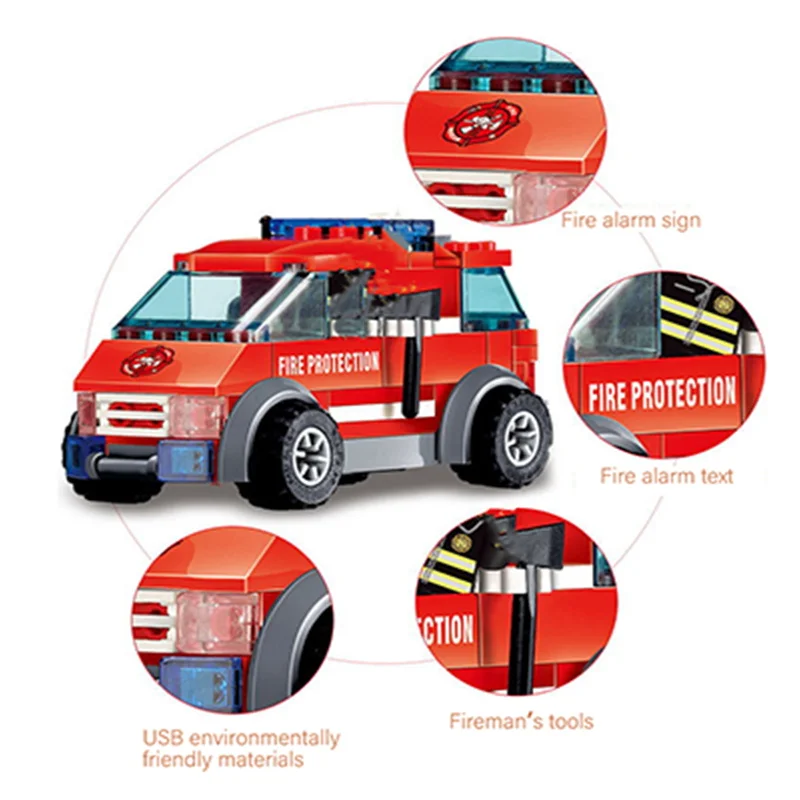 Fire alarm sign

FIRE PROTECTION

FIRE PROTECTION

Fire alarm text

CTION

USB environmentally friendly materials

Fireman's tools