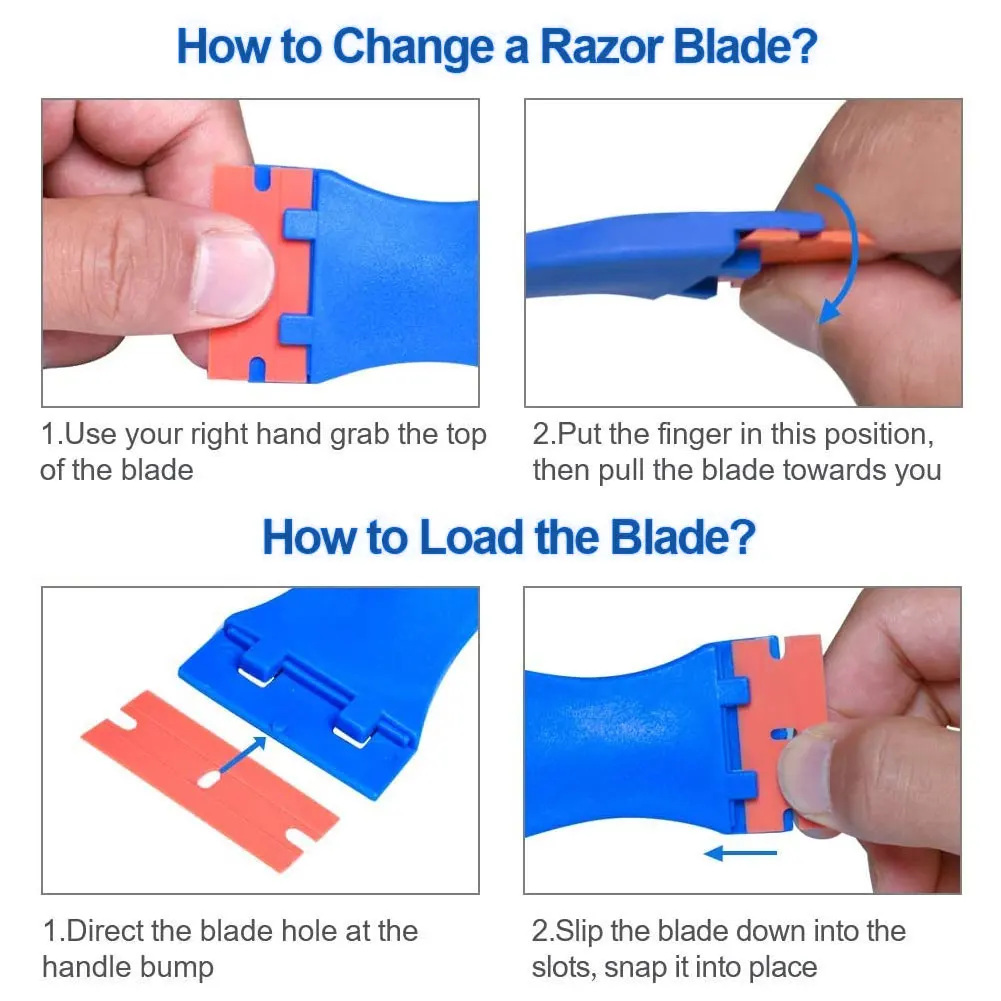 How to Change a Razor Blade?

1.Use your right hand grab the top of the blade

2.Put the finger in this position, then pull the blade towards you

How to Load the Blade?

1.Direct the blade hole at the handle bump

2.Slip the blade down into the slots, snap it into place