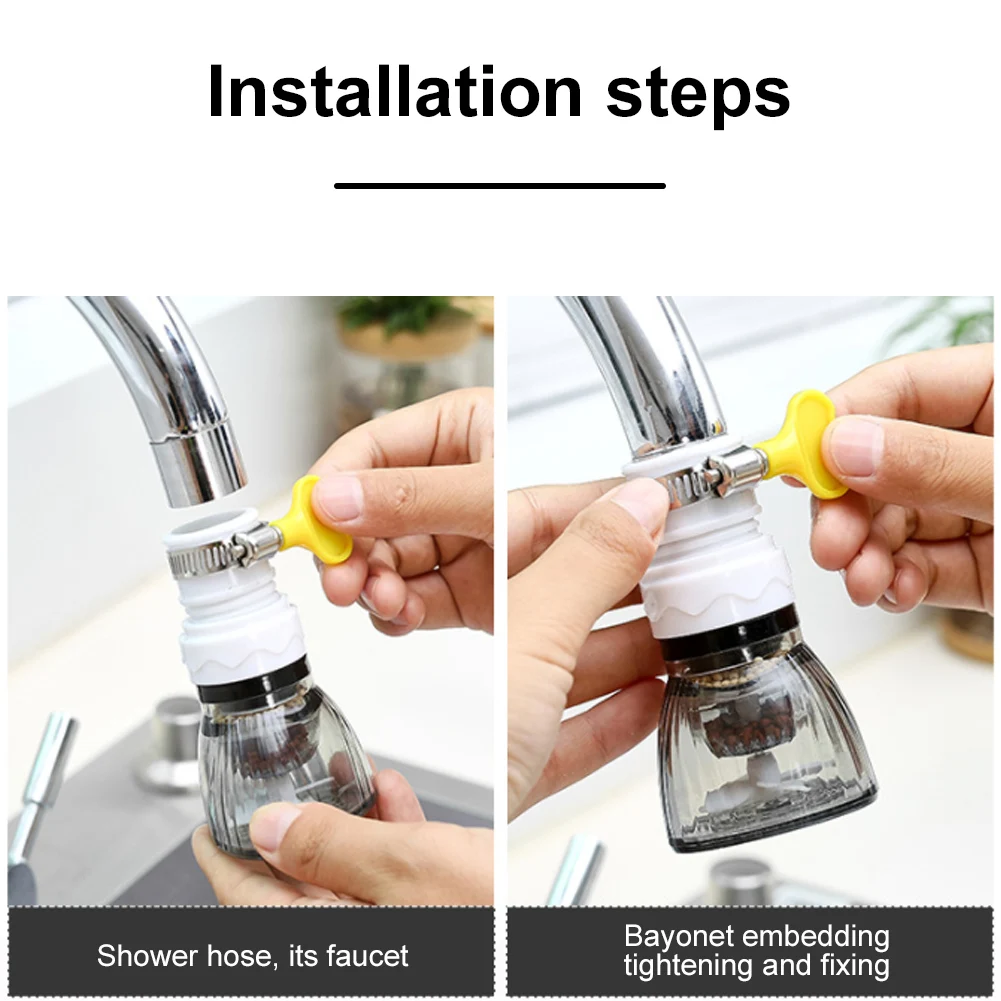 Installation steps

Shower hose, its faucet

Bayonet embedding tightening and fixing